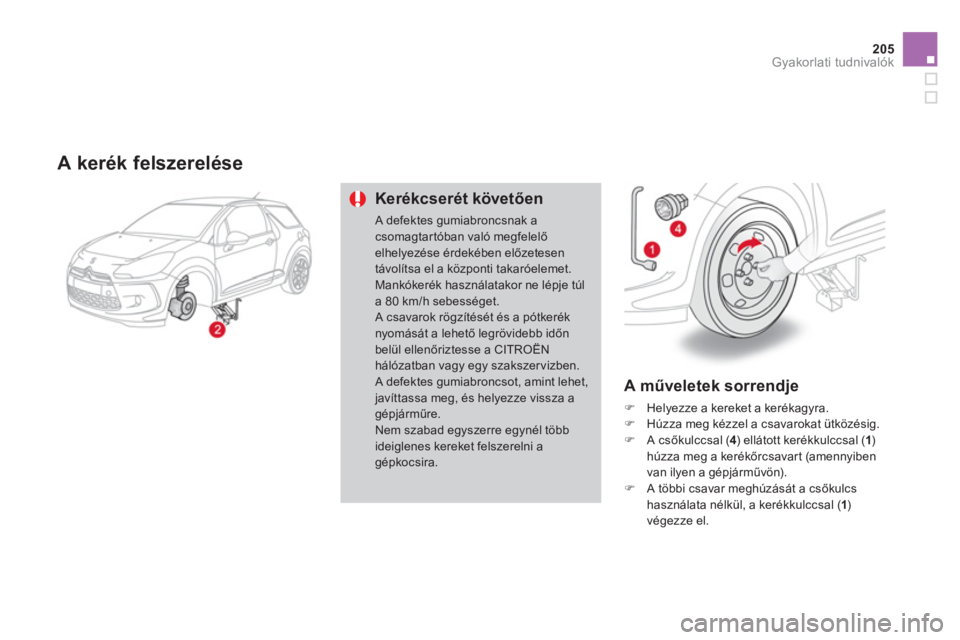 205
Gyakorlati tudnivalók

A kerék felszerelése

2

Kerékcserét követően

A defektes gumiabroncsnak a csomagtartóban való megfelelő elhelyezése érdekében előzetesen távolítsa el a központi takaróelemet.
Mankókerék használatakor ne lépje túl a 80 km/h sebességet.
A csavarok rögzítését és a pótkerék nyomását a lehető legrövidebb időn belül ellenőriztesse a CITROËN hálózatban vagy egy szakszervizben.
A defektes gumiabroncsot, amint lehet, javíttassa meg, és helyezze vissza a gépjárműre.
Nem szabad egyszerre egynél több ideiglenes kereket felszerelni a gépkocsira.

4

1

A műveletek sorrendje

Helyezze a kereket a kerékagyra.
Húzza meg kézzel a csavarokat ütközésig.
A csőkulccsal (4) ellátott kerékkulccsal (1) húzza meg a kerékőrcsavart (amennyiben van ilyen a gépjárművön).
A többi csavar meghúzását a csőkulcs használata nélkül, a kerékkulccsal (1) végezze el.

carmanualsonline.info