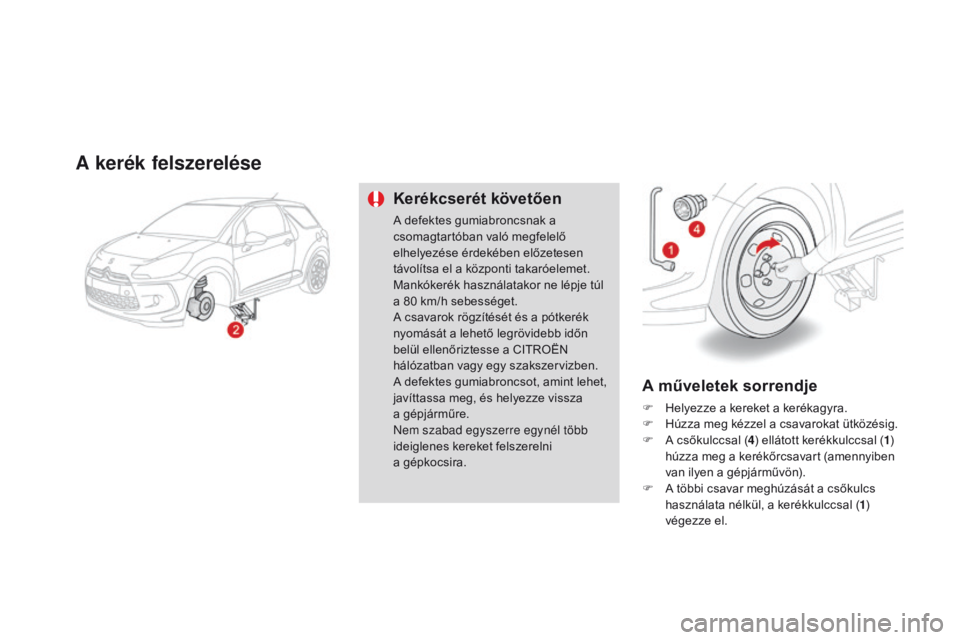 A kerék felszerelése

2

Kerékcserét követően

A defektes gumiabroncsnak a csomagtartóban való megfelelő elhelyezése érdekében előzetesen távolítsa el a központi takaróelemet.
Mankókerék használatakor ne lépje túl a 80 km/h sebességet.
A csavarok rögzítését és a pótkerék nyomását a lehető legrövidebb időn belül ellenőriztesse a CITROËN hálózatban vagy egy szakszervizben.
A defektes gumiabroncsot, amint lehet, javíttassa meg, és helyezze vissza a gépjárműre.
Nem szabad egyszerre egynél több ideiglenes kereket felszerelni a gépkocsira.

4

1

A műveletek sorrendje

Helyezze a kereket a kerékagyra.
Húzza meg kézzel a csavarokat ütközésig.
A csőkulccsal (4) ellátott kerékkulccsal (1) húzza meg a kerékőrcsavart (amennyiben van ilyen a gépjárművön).
A többi csavar meghúzását a csőkulcs használata nélkül, a kerékkulccsal (1) végezze el.

carmanualsonline.info