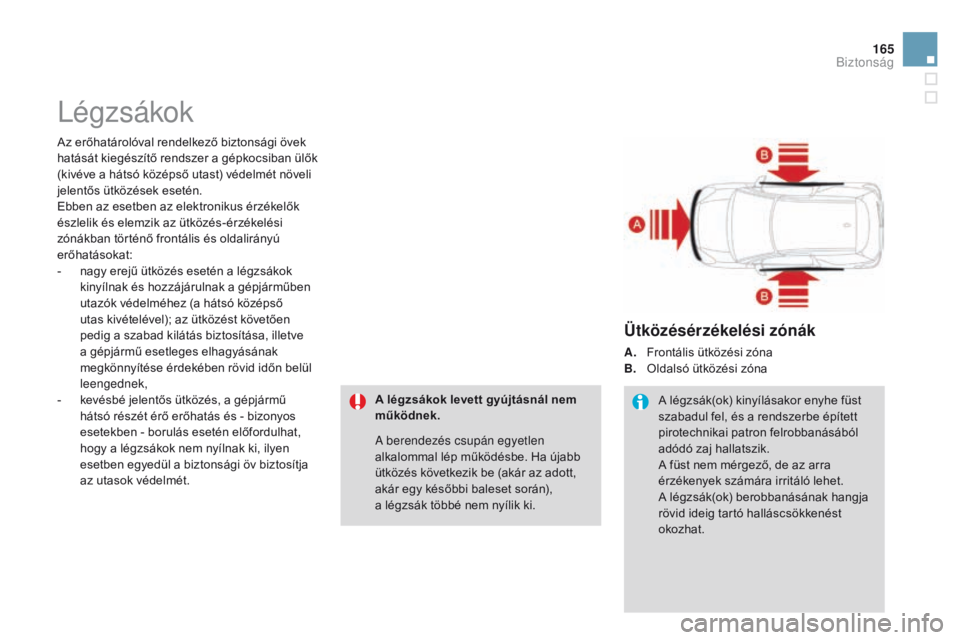 165
Biztonság

Légzsákok

Az erőhatárolóval rendelkező biztonsági övek hatását kiegészítő rendszer a gépkocsiban ülők (kivéve a hátsó középső utast) védelmét növeli jelentős ütközések esetén.
Ebben az esetben az elektronikus érzékelők észlelik és elemzik az ütközés-érzékelési zónákban történő frontális és oldalirányú erőhatásokat:
- nagy erejű ütközés esetén a légzsákok kinyílnak és hozzájárulnak a gépjárműben utazók védelméhez (a hátsó középső utas kivételével); az ütközést követően pedig a szabad kilátás biztosítása, illetve a gépjármű esetleges elhagyásának megkönnyítése érdekében rövid időn belül leengednek,
- kevésbé jelentős ütközés, a gépjármű hátsó részét érő erőhatás és - bizonyos esetekben - borulás esetén előfordulhat, hogy a légzsákok nem nyílnak ki, ilyen esetben egyedül a biztonsági öv biztosítja az utasok védelmét.

A légzsákok levett gyújtásnál nem működnek.

A berendezés csupán egyetlen alkalommal lép működésbe. Ha újabb ütközés következik be (akár az adott, akár egy későbbi baleset során), a légzsák többé nem nyílik ki.

B
A
B

Ütközésérzékelési zónák

A. Frontális ütközési zóna
B. Oldalsó ütközési zóna

A légzsák(ok) kinyílásakor enyhe füst szabadul fel, és a rendszerbe épített pirotechnikai patron felrobbanásából adódó zaj hallatszik.
A füst nem mérgező, de az arra érzékenyek számára irritáló lehet.
A légzsák(ok) berobbanásának hangja rövid ideig tartó halláscsökkenést okozhat.

carmanualsonline.info