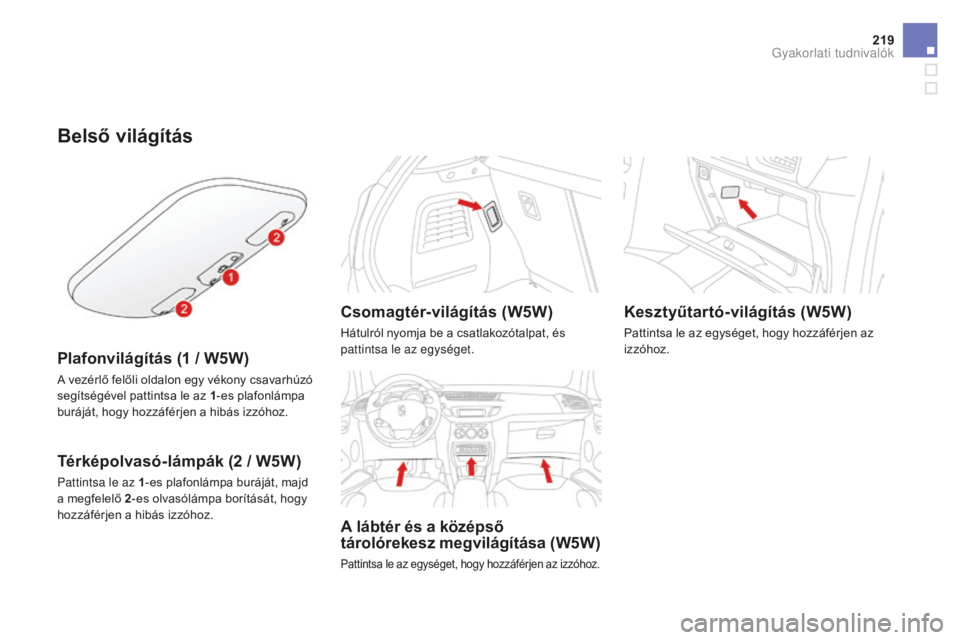 219
Gyakorlati tudnivalók

Belső világítás

2
1
2

Plafonvilágítás (1 / W5W)

A vezérlő felőli oldalon egy vékony csavarhúzó segítségével pattintsa le az 1-es plafonlámpa buráját, hogy hozzáférjen a hibás izzóhoz.

Térképolvasó-lámpák (2 / W5W)

Pattintsa le az 1-es plafonlámpa buráját, majd a megfelelő 2-es olvasólámpa borítását, hogy hozzáférjen a hibás izzóhoz.

Csomagtér-világítás (W5W)

Hátulról nyomja be a csatlakozótalpat, és pattintsa le az egységet.

A lábtér és a középső tárolórekesz megvilágítása (W5W)

Pattintsa le az egységet, hogy hozzáférjen az izzóhoz.

Kesztyűtartó-világítás (W5W)

Pattintsa le az egységet, hogy hozzáférjen az izzóhoz.

carmanualsonline.info