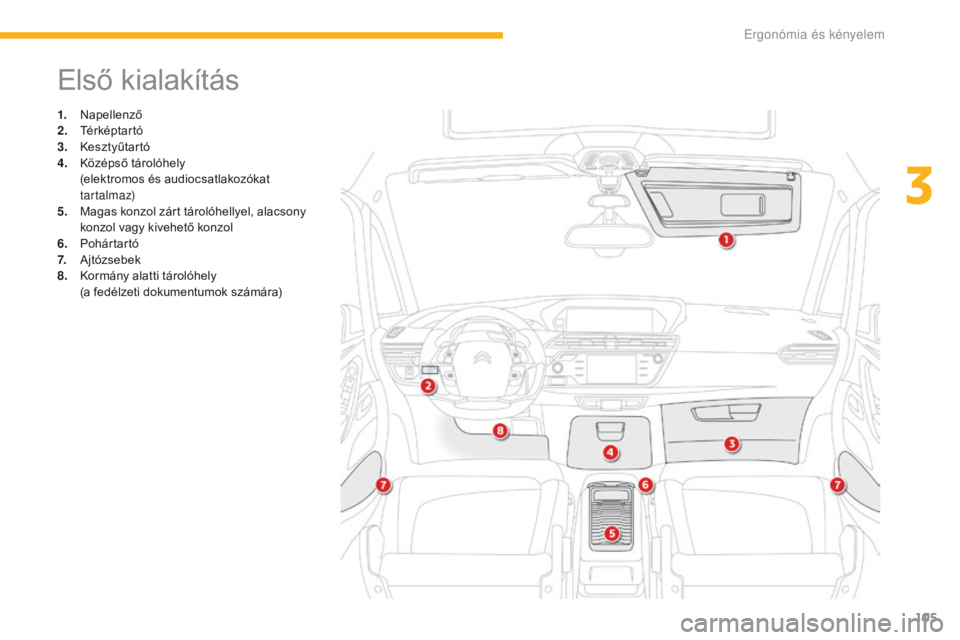 Ergonómia és kényelem

Első kialakítás

1. Napellenző
2. Térképtartó
3. Kesztyűtartó
4. Középső tárolóhely (elektromos és audiocsatlakozókat tartalmaz)
5. Magas konzol zárt tárolóhellyel, alacsony konzol vagy kivehető konzol
6. Pohártartó
7. Ajtózsebek
8. Kormány alatti tárolóhely (a fedélzeti dokumentumok számára)

3

1
2
8
4
3
7
6
7
5

105

carmanualsonline.info