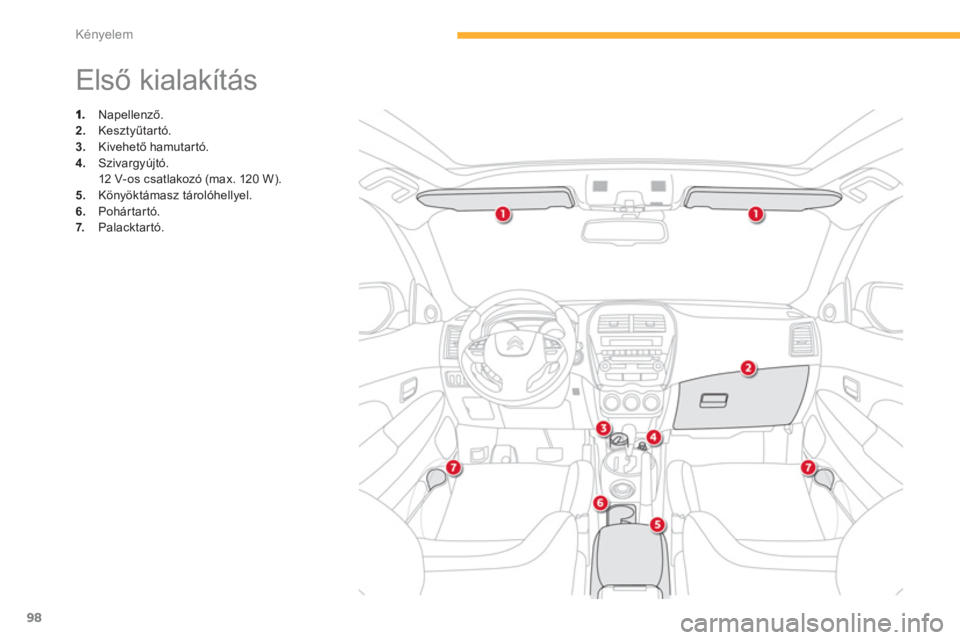 Kényelem

Első kialakítás

1. Napellenző.
2. Kesztyűtartó.
3. Kivehető hamutartó.
4. Szivargyújtó.
12 V-os csatlakozó (max. 120 W).
5. Könyöktámasz tárolóhellyel.
6. Pohártartó.
7. Palacktartó.

1
1
2
3
4
7
7
6
5

98

carmanualsonline.info