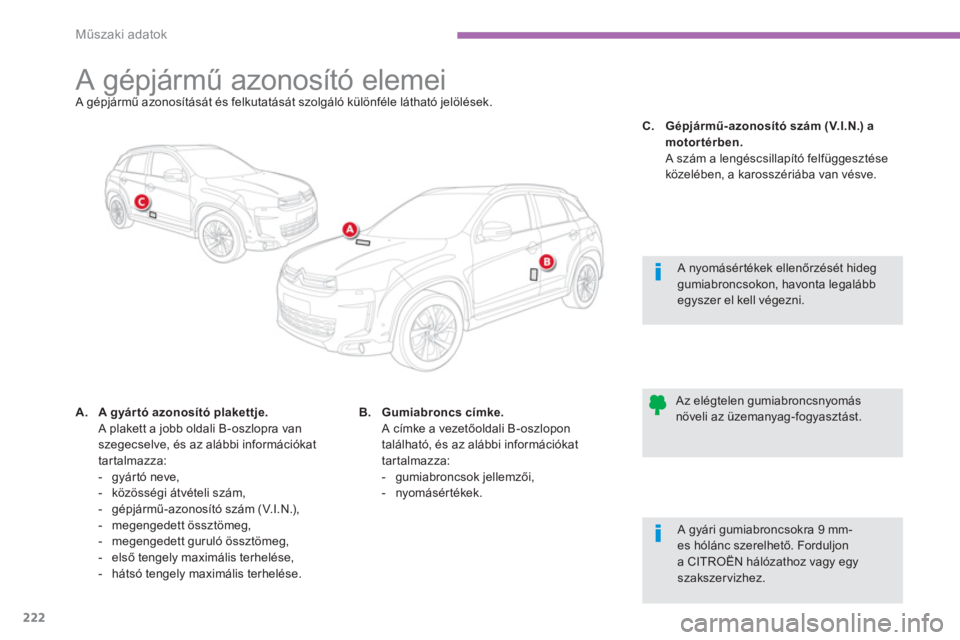 Műszaki adatok

A gépjármű azonosító elemei

A gépjármű azonosítását és felkutatását szolgáló különféle látható jelölések.

C

A

B

A. A gyártó azonosító plakettje.
A plakett a jobb oldali B-oszlopra van szegecselve, és az alábbi információkat tartalmazza:
- gyártó neve,
- közösségi átvételi szám,
- gépjármű-azonosító szám (V.I.N.),
- megengedett össztömeg,
- megengedett guruló össztömeg,
- első tengely maximális terhelése,
- hátsó tengely maximális terhelése.

B. Gumiabroncs címke.
A címke a vezetőoldali B-oszlopon található, és az alábbi információkat tartalmazza:
- gumiabroncsok jellemzői,
- nyomásértékek.

C. Gépjármű-azonosító szám (V.I.N.) a motortérben.
A szám a lengéscsillapító felfüggesztése közelében, a karosszériába van vésve.

A nyomásértékek ellenőrzését hideg gumiabroncsokon, havonta legalább egyszer el kell végezni.

Az elégtelen gumiabroncsnyomás növeli az üzemanyag-fogyasztást.

A gyári gumiabroncsokra 9 mm-es hólánc szerelhető. Forduljon a CITROËN hálózathoz vagy egy szakszervizhez.

222

carmanualsonline.info