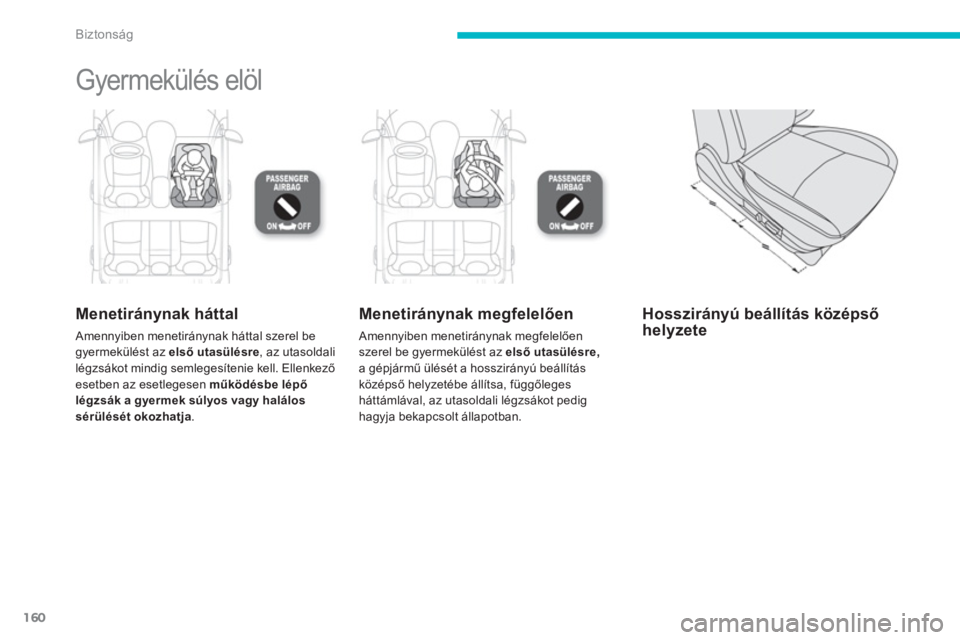 Biztonság

Gyermekülés elöl

PASSENGER AIRBAG

ON OFF

PASSENGER AIRBAG

ON OFF

Menetiránynak háttal

Amennyiben menetiránynak háttal szerel be gyermekülést az első utasülésre, az utasoldali légzsákot mindig semlegesítenie kell. Ellenkező esetben az esetlegesen működésbe lépő légzsák a gyermek súlyos vagy halálos sérülését okozhatja.

Menetiránynak megfelelően

Amennyiben menetiránynak megfelelően szerel be gyermekülést az első utasülésre, a gépjármű ülését a hosszirányú beállítás középső helyzetébe állítsa, függőleges háttámlával, az utasoldali légzsákot pedig hagyja bekapcsolt állapotban.

Hosszirányú beállítás középső helyzete

160

carmanualsonline.info