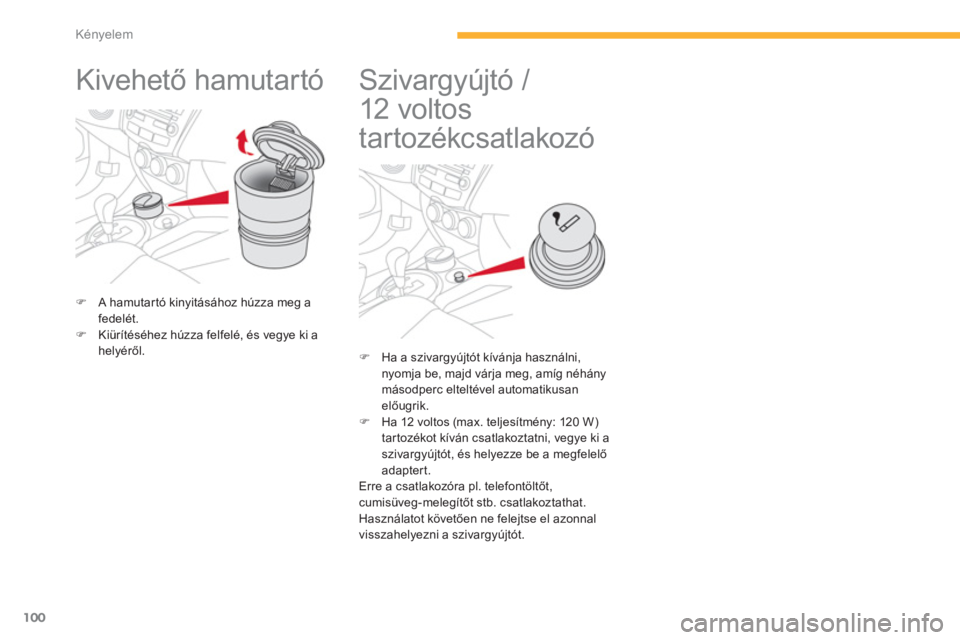 Kényelem

Kivehető hamutartó

 A hamutartó kinyitásához húzza meg a fedelét.
 Kiürítéséhez húzza felfelé, és vegye ki a helyéről.

Szivargyújtó / 12 voltos tartozékcsatlakozó

 Ha a szivargyújtót kívánja használni, nyomja be, majd várja meg, amíg néhány másodperc elteltével automatikusan előugrik.
 Ha 12 voltos (max. teljesítmény: 120 W) tartozékot kíván csatlakoztatni, vegye ki a szivargyújtót, és helyezze be a megfelelő adaptert.
Erre a csatlakozóra pl. telefontöltőt, cumisüveg-melegítőt stb. csatlakoztathat.
Használatot követően ne felejtse el azonnal visszahelyezni a szivargyújtót.

100

carmanualsonline.info