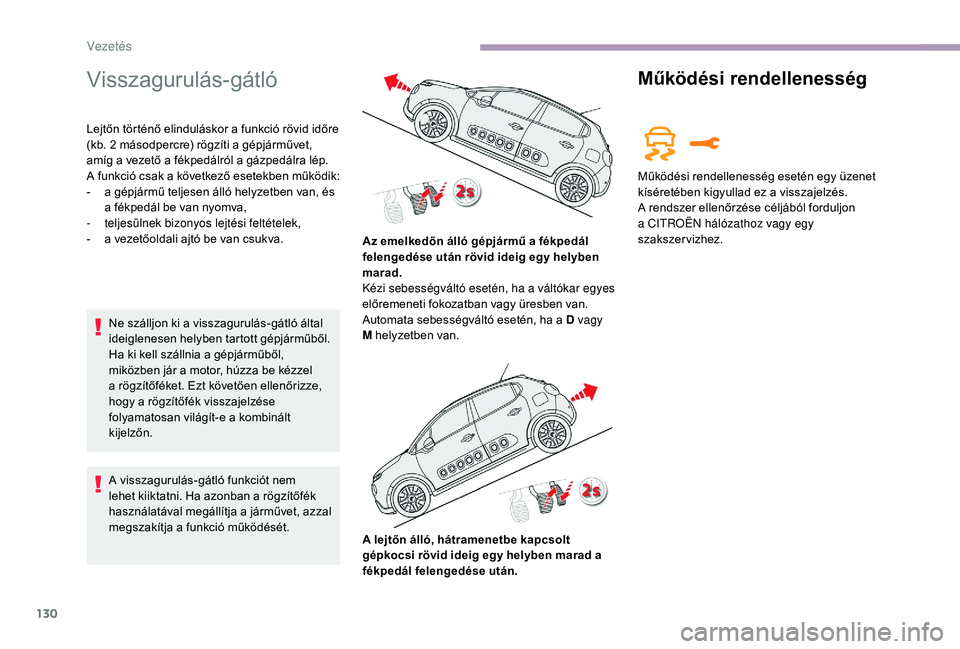 Vezetés

Visszagurulás-gátló

Lejtőn történő elinduláskor a funkció rövid időre (kb. 2 másodpercre) rögzíti a gépjárművet, amíg a vezető a fékpedálról a gázpedálra lép.
A funkció csak a következő esetekben működik:
- a gépjármű teljesen álló helyzetben van, és a fékpedál be van nyomva,
- teljesülnek bizonyos lejtési feltételek,
- a vezetőoldali ajtó be van csukva.

Ne szálljon ki a visszagurulás-gátló által ideiglenesen helyben tartott gépjárműből. Ha ki kell szállnia a gépjárműből, miközben jár a motor, húzza be kézzel a rögzítőféket. Ezt követően ellenőrizze, hogy a rögzítőfék visszajelzése folyamatosan világít-e a kombinált kijelzőn.

A visszagurulás-gátló funkciót nem lehet kiiktatni. Ha azonban a rögzítőfék használatával megállítja a járművet, azzal megszakítja a funkció működését.

2s

Az emelkedőn álló gépjármű a fékpedál felengedése után rövid ideig egy helyben marad.
Kézi sebességváltó esetén, ha a váltókar egyes előremeneti fokozatban vagy üresben van.
Automata sebességváltó esetén, ha a D vagy M helyzetben van.

2s

A lejtőn álló, hátramenetbe kapcsolt gépkocsi rövid ideig egy helyben marad a fékpedál felengedése után.

Működési rendellenesség

Működési rendellenesség esetén egy üzenet kíséretében kigyullad ez a visszajelzés.
A rendszer ellenőrzése céljából forduljon a CITROËN hálózathoz vagy egy szakszervizhez.

130

carmanualsonline.info