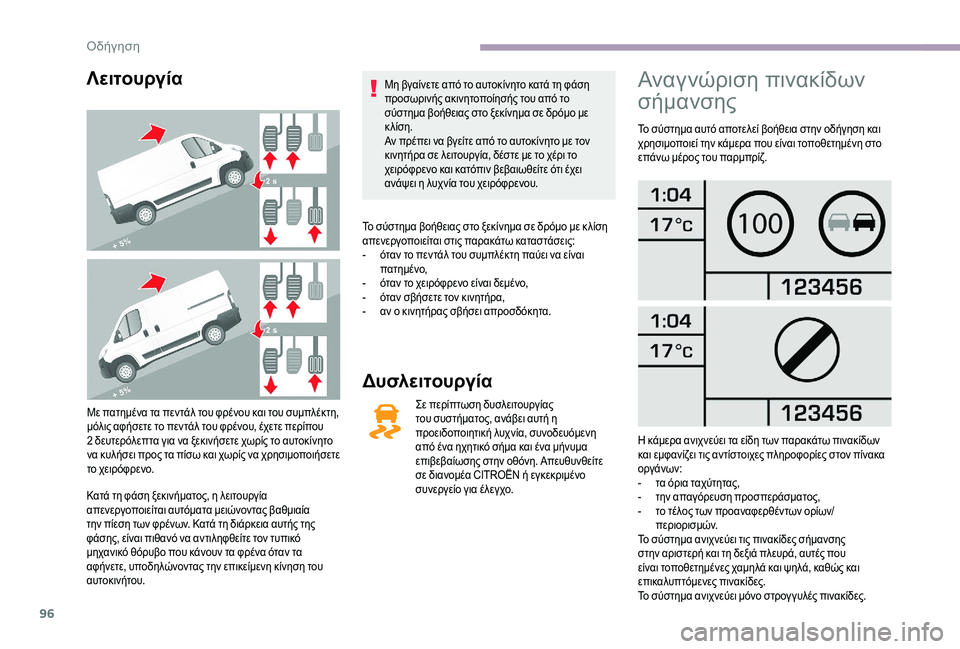 Οδήγηση

Λειτουργία

2 s

+ 5%

2 s

+ 5%

Με πατημένα τα πεντάλ του φρένου και του συμπλέκτη, μόλις αφήσετε το πεντάλ του φρένου, έχετε περίπου 2 δευτερόλεπτα για να ξεκινήσετε χωρίς το αυτοκίνητο να κυλήσει προς τα πίσω και χωρίς να χρησιμοποιήσετε το χειρόφρενο.

Κατά τη φάση ξεκινήματος, η λειτουργία απενεργοποιείται αυτόματα μειώνοντας βαθμιαία την πίεση των φρένων. Κατά τη διάρκεια αυτής της φάσης, είναι πιθανό να αντιληφθείτε τον τυπικό μηχανικό θόρυβο που κάνουν τα φρένα όταν τα αφήνετε, υποδηλώνοντας την επικείμενη κίνηση του αυτοκινήτου.

Μη βγαίνετε από το αυτοκίνητο κατά τη φάση προσωρινής ακινητοποίησής του από το σύστημα βοήθειας στο ξεκίνημα σε δρόμο με κλίση.
Αν πρέπει να βγείτε από το αυτοκίνητο με τον κινητήρα σε λειτουργία, δέστε με το χέρι το χειρόφρενο και κατόπιν βεβαιωθείτε ότι έχει ανάψει η λυχνία του χειρόφρενου.

Το σύστημα βοήθειας στο ξεκίνημα σε δρόμο με κλίση απενεργοποιείται στις παρακάτω καταστάσεις:
- όταν το πεντάλ του συμπλέκτη παύει να είναι πατημένο,
- όταν το χειρόφρενο είναι δεμένο,
- όταν σβήσετε τον κινητήρα,
- αν ο κινητήρας σβήσει απροσδόκητα.

Δυσλειτουργία

Σε περίπτωση δυσλειτουργίας του συστήματος, ανάβει αυτή η προειδοποιητική λυχνία, συνοδευόμενη από ένα ηχητικό σήμα και ένα μήνυμα επιβεβαίωσης στην οθόνη. Απευθυνθείτε σε διανομέα CITROËN ή εγκεκριμένο συνεργείο για έλεγχο.

Αναγνώριση πινακίδων σήμανσης

Το σύστημα αυτό αποτελεί βοήθεια στην οδήγηση και χρησιμοποιεί την κάμερα που είναι τοποθετημένη στο επάνω μέρος του παρμπρίζ.

1:04
17°c
100
123456

1:04
17°c
123456

Η κάμερα ανιχνεύει τα είδη των παρακάτω πινακίδων και εμφανίζει τις αντίστοιχες πληροφορίες στον πίνακα οργάνων:
- τα όρια ταχύτητας,
- την απαγόρευση προσπεράσματος,
- το τέλος των προαναφερθέντων ορίων/περιορισμών.
Το σύστημα ανιχνεύει τις πινακίδες σήμανσης στην αριστερή και τη δεξιά πλευρά, αυτές που είναι τοποθετημένες χαμηλά και ψηλά, καθώς και επικαλυπτόμενες πινακίδες.
Το σύστημα ανιχνεύει μόνο στρογγυλές πινακίδες.

96

carmanualsonline.info