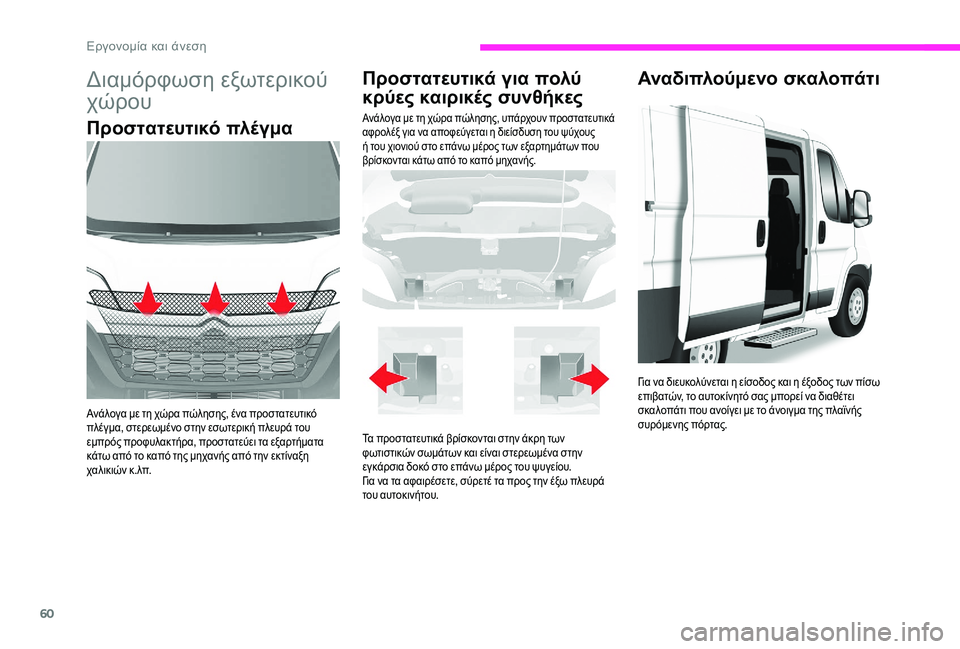 Εργονομία και άνεση

Διαμόρφωση εξωτερικού χώρου

Προστατευτικό πλέγμα

Ανάλογα με τη χώρα πώλησης, ένα προστατευτικό πλέγμα, στερεωμένο στην εσωτερική πλευρά του εμπρός προφυλακτήρα, προστατεύει τα εξαρτήματα κάτω από το καπό της μηχανής από την εκτίναξη χαλικιών κ.λπ.

Προστατευτικά για πολύ κρύες καιρικές συνθήκες

Ανάλογα με τη χώρα πώλησης, υπάρχουν προστατευτικά αφρολέξ για να αποφεύγεται η διείσδυση του ψύχους ή του χιονιού στο επάνω μέρος των εξαρτημάτων που βρίσκονται κάτω από το καπό μηχανής.

Τα προστατευτικά βρίσκονται στην άκρη των φωτιστικών σωμάτων και είναι στερεωμένα στην εγκάρσια δοκό στο επάνω μέρος του ψυγείου.
Για να τα αφαιρέσετε, σύρετέ τα προς την έξω πλευρά του αυτοκινήτου.

Αναδιπλούμενο σκαλοπάτι

Για να διευκολύνεται η είσοδος και η έξοδος των πίσω επιβατών, το αυτοκίνητό σας μπορεί να διαθέτει σκαλοπάτι που ανοίγει με το άνοιγμα της πλαϊνής συρόμενης πόρτας.

60

carmanualsonline.info