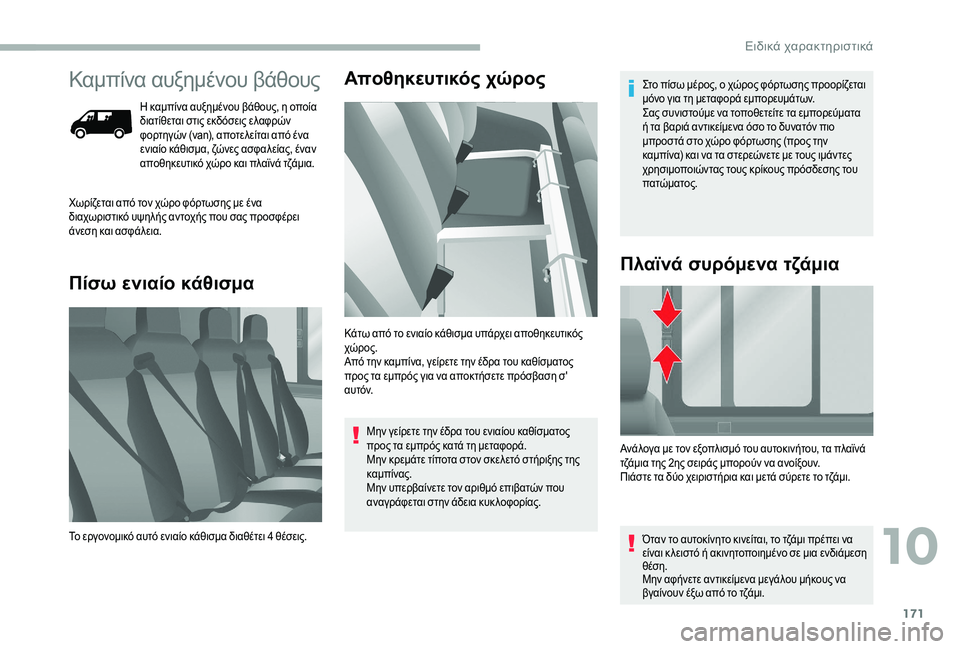 Ειδικά χαρακτηριστικά

Καμπίνα αυξημένου βάθους

Η καμπίνα αυξημένου βάθους, η οποία διατίθεται στις εκδόσεις ελαφρών φορτηγών (van), αποτελείται από ένα ενιαίο κάθισμα, ζώνες ασφαλείας, έναν αποθηκευτικό χώρο και πλαϊνά τζάμια.

Χωρίζεται από τον χώρο φόρτωσης με ένα διαχωριστικό υψηλής αντοχής που σας προσφέρει άνεση και ασφάλεια.

Πίσω ενιαίο κάθισμα

Το εργονομικό αυτό ενιαίο κάθισμα διαθέτει 4 θέσεις.

Αποθηκευτικός χώρος

Κάτω από το ενιαίο κάθισμα υπάρχει αποθηκευτικός χώρος.
Από την καμπίνα, γείρετε την έδρα του καθίσματος προς τα εμπρός για να αποκτήσετε πρόσβαση σ' αυτόν.

Μην γείρετε την έδρα του ενιαίου καθίσματος προς τα εμπρός κατά τη μεταφορά.
Μην κρεμάτε τίποτα στον σκελετό στήριξης της καμπίνας.
Μην υπερβαίνετε τον αριθμό επιβατών που αναγράφεται στην άδεια κυκλοφορίας.

Στο πίσω μέρος, ο χώρος φόρτωσης προορίζεται μόνο για τη μεταφορά εμπορευμάτων.
Σας συνιστούμε να τοποθετείτε τα εμπορεύματα ή τα βαριά αντικείμενα όσο το δυνατόν πιο μπροστά στο χώρο φόρτωσης (προς την καμπίνα) και να τα στερεώνετε με τους ιμάντες χρησιμοποιώντας τους κρίκους πρόσδεσης του πατώματος.

Πλαϊνά συρόμενα τζάμια

Ανάλογα με τον εξοπλισμό του αυτοκινήτου, τα πλαϊνά τζάμια της 2ης σειράς μπορούν να ανοίξουν.
Πιάστε τα δύο χειριστήρια και μετά σύρετε το τζάμι.

Όταν το αυτοκίνητο κινείται, το τζάμι πρέπει να είναι κλειστό ή ακινητοποιημένο σε μια ενδιάμεση θέση.
Μην αφήνετε αντικείμενα μεγάλου μήκους να βγαίνουν έξω από το τζάμι.

10

171

carmanualsonline.info