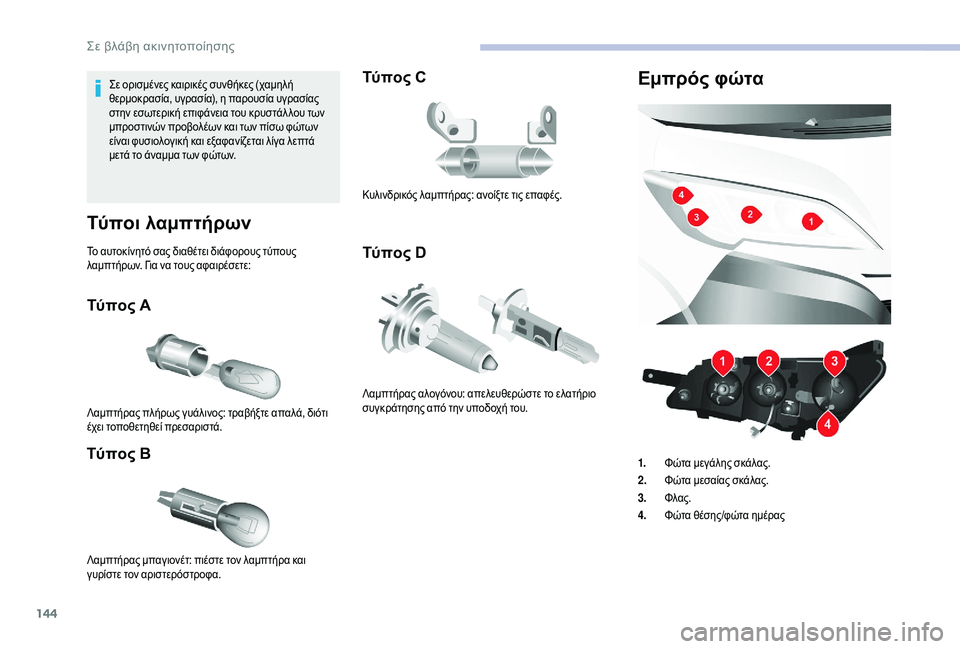 Σε βλάβη ακινητοποίησης

Σε ορισμένες καιρικές συνθήκες (χαμηλή θερμοκρασία, υγρασία), η παρουσία υγρασίας στην εσωτερική επιφάνεια του κρυστάλλου των μπροστινών προβολέων και των πίσω φώτων είναι φυσιολογική και εξαφανίζεται λίγα λεπτά μετά το άναμμα των φώτων.

Τύποι λαμπτήρων

Το αυτοκίνητό σας διαθέτει διάφορους τύπους λαμπτήρων. Για να τους αφαιρέσετε:

Τύπος A

Λαμπτήρας πλήρως γυάλινος: τραβήξτε απαλά, διότι έχει τοποθετηθεί πρεσαριστά.

Τύπος B

Λαμπτήρας μπαγιονέτ: πιέστε τον λαμπτήρα και γυρίστε τον αριστερόστροφα.

Τύπος C

Κυλινδρικός λαμπτήρας: ανοίξτε τις επαφές.

Τύπος D

Λαμπτήρας αλογόνου: απελευθερώστε το ελατήριο συγκράτησης από την υποδοχή του.

Εμπρός φώτα

4
3
2
1

1
2
3
4

1. Φώτα μεγάλης σκάλας.
2. Φώτα μεσαίας σκάλας.
3. Φλας.
4. Φώτα θέσης/φώτα ημέρας

144

carmanualsonline.info