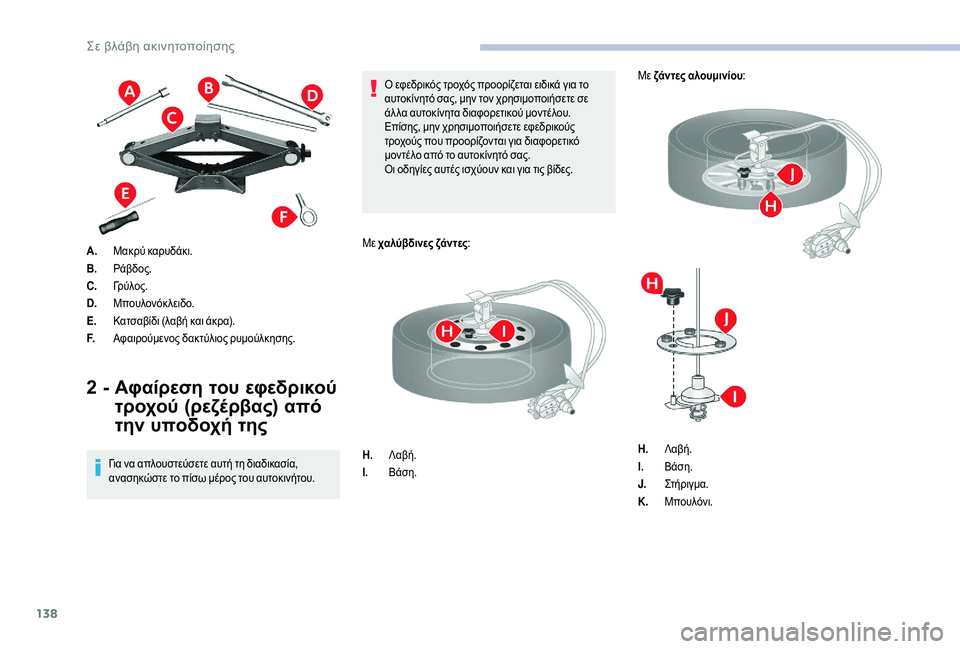 Σε βλάβη ακινητοποίησης

A
B
C
D
E
F

A. Μακρύ καρυδάκι.
B. Ράβδος.
C. Γρύλος.
D. Μπουλονόκλειδο.
E. Κατσαβίδι (λαβή και άκρα).
F. Αφαιρούμενος δακτύλιος ρυμούλκησης.

2 - Αφαίρεση του εφεδρικού τροχού (ρεζέρβας) από την υποδοχή της

Για να απλουστεύσετε αυτή τη διαδικασία, ανασηκώστε το πίσω μέρος του αυτοκινήτου.

Ο εφεδρικός τροχός προορίζεται ειδικά για το αυτοκίνητό σας, μην τον χρησιμοποιήσετε σε άλλα αυτοκίνητα διαφορετικού μοντέλου.
Επίσης, μην χρησιμοποιήσετε εφεδρικούς τροχούς που προορίζονται για διαφορετικό μοντέλο από το αυτοκίνητό σας.
Οι οδηγίες αυτές ισχύουν και για τις βίδες.

Με χαλύβδινες ζάντες:

H
I

H. Λαβή.
I. Βάση.

Με ζάντες αλουμινίου:

J
H

H
J
I

H. Λαβή.
I. Βάση.
J. Στήριγμα.
K. Μπουλόνι.

138

carmanualsonline.info