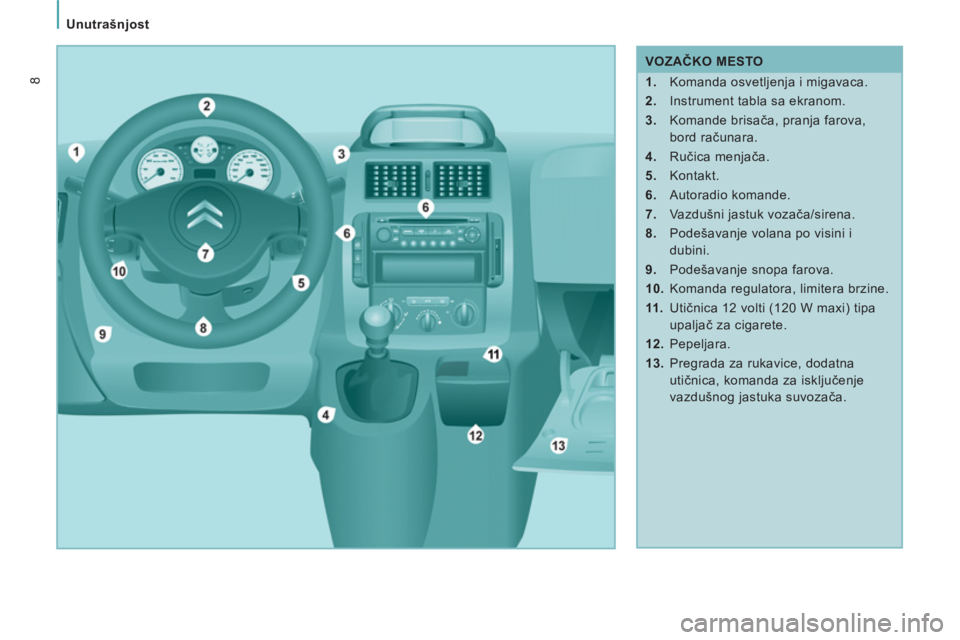 Unutrašnjost

8

2
1
3
6
6
7
10
5
9
8
11
4
12
13

VOZAČKO MESTO

1. Komanda osvetljenja i migavaca.
2. Instrument tabla sa ekranom.
3. Komande brisača, pranja farova, bord računara.
4. Ručica menjača.
5. Kontakt.
6. Autoradio komande.
7. Vazdušni jastuk vozača/sirena.
8. Podešavanje volana po visini i dubini.
9. Podešavanje snopa farova.
10. Komanda regulatora, limitera brzine.
11. Utičnica 12 volti (120 W maxi) tipa upaljač za cigarete.
12. Pepeljara.
13. Pregrada za rukavice, dodatna utičnica, komanda za isključenje vazdušnog jastuka suvozača.

carmanualsonline.info