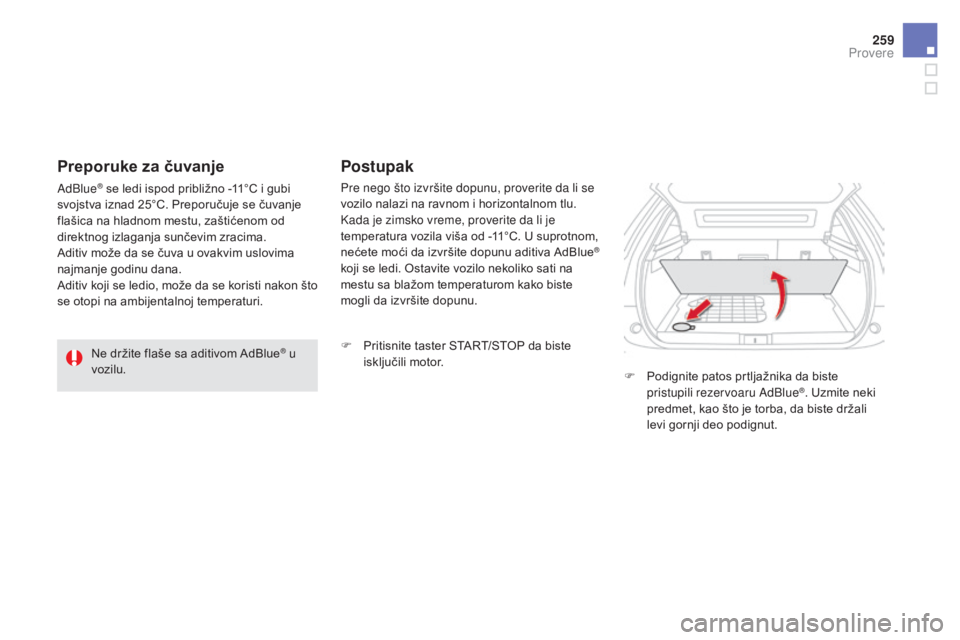 259
Provere

Preporuke za čuvanje

AdBlue® se ledi ispod približno -11°C i gubi svojstva iznad 25°C. Preporučuje se čuvanje flašica na hladnom mestu, zaštićenom od direktnog izlaganja sunčevim zracima.
Aditiv može da se čuva u ovakvim uslovima najmanje godinu dana.
Aditiv koji se ledio, može da se koristi nakon što se otopi na ambijentalnoj temperaturi.

Ne držite flaše sa aditivom AdBlue® u vozilu.

Postupak

Pre nego što izvršite dopunu, proverite da li se vozilo nalazi na ravnom i horizontalnom tlu.
Kada je zimsko vreme, proverite da li je temperatura vozila viša od -11°C. U suprotnom, nećete moći da izvršite dopunu aditiva AdBlue® koji se ledi. Ostavite vozilo nekoliko sati na mestu sa blažom temperaturom kako biste mogli da izvršite dopunu.

Pritisnite taster START/STOP da biste isključili motor.

Podignite patos prtljažnika da biste pristupili rezervoaru AdBlue®. Uzmite neki predmet, kao što je torba, da biste držali levi gornji deo podignut.

carmanualsonline.info