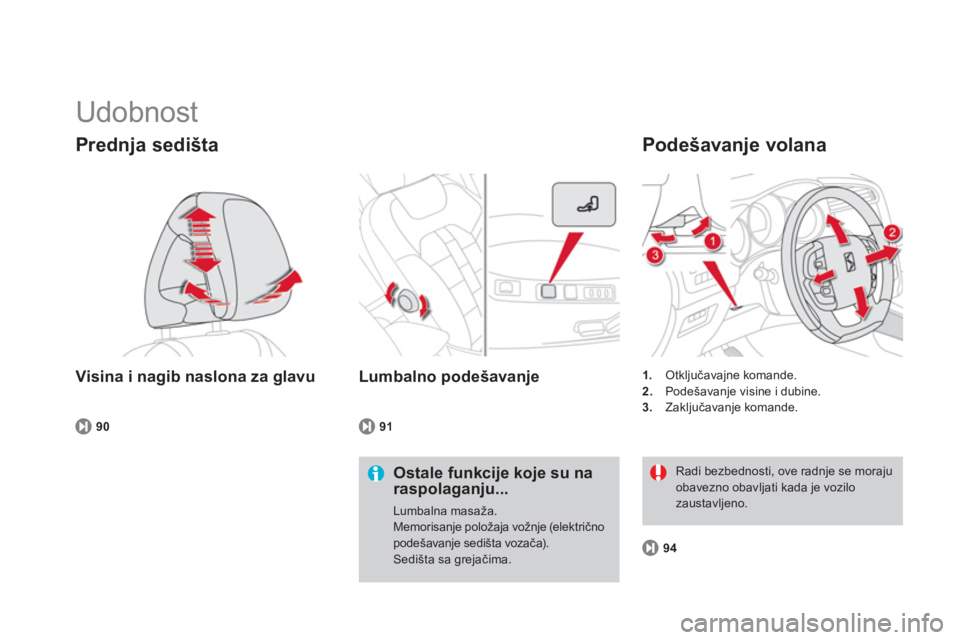 Udobnost

Prednja sedišta

Visina i nagib naslona za glavu

90

Lumbalno podešavanje

91

Ostale funkcije koje su na raspolaganju...

Lumbalna masaža.
Memorisanje položaja vožnje (električno podešavanje sedišta vozača).
Sedišta sa grejačima.

Podešavanje volana

3
1
2

1. Otključavajne komande.
2. Podešavanje visine i dubine.
3. Zaključavanje komande.

Radi bezbednosti, ove radnje se moraju obavezno obavljati kada je vozilo zaustavljeno.

94

carmanualsonline.info