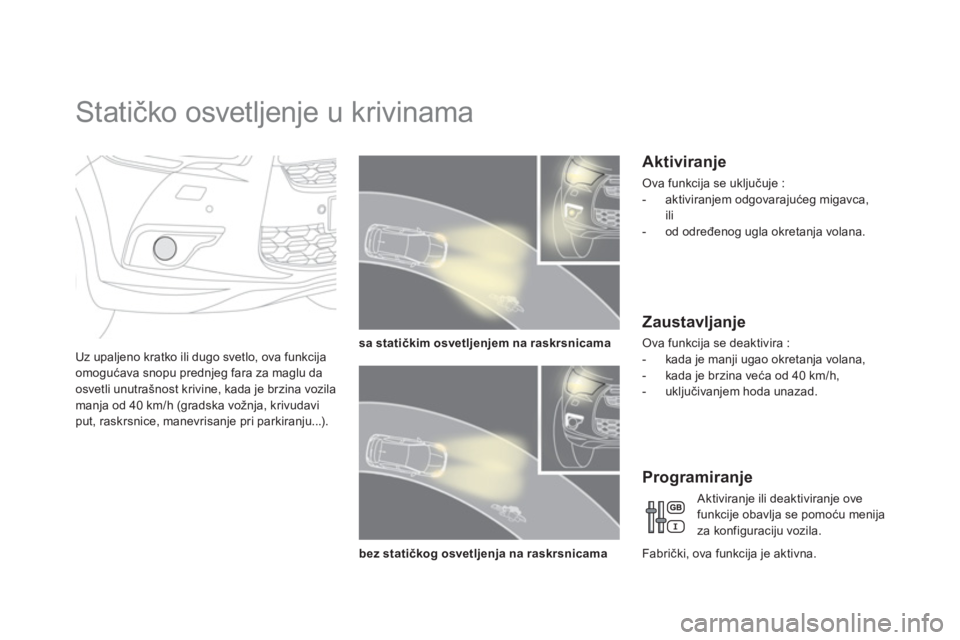 Statičko osvetljenje u krivinama

Uz upaljeno kratko ili dugo svetlo, ova funkcija omogućava snopu prednjeg fara za maglu da osvetli unutrašnost krivine, kada je brzina vozila manja od 40 km/h (gradska vožnja, krivudavi put, raskrsnice, manevrisanje pri parkiranju...).

sa statičkim osvetljenjem na raskrsnicama

bez statičkog osvetljenja na raskrsnicama

Aktiviranje

Ova funkcija se uključuje :
- aktiviranjem odgovarajućeg migavca, ili
- od određenog ugla okretanja volana.

Zaustavljanje

Ova funkcija se deaktivira :
- kada je manji ugao okretanja volana,
- kada je brzina veća od 40 km/h,
- uključivanjem hoda unazad.

Programiranje

GB
I

Aktiviranje ili deaktiviranje ove funkcije obavlja se pomoću menija za konfiguraciju vozila.

Fabrički, ova funkcija je aktivna.

carmanualsonline.info