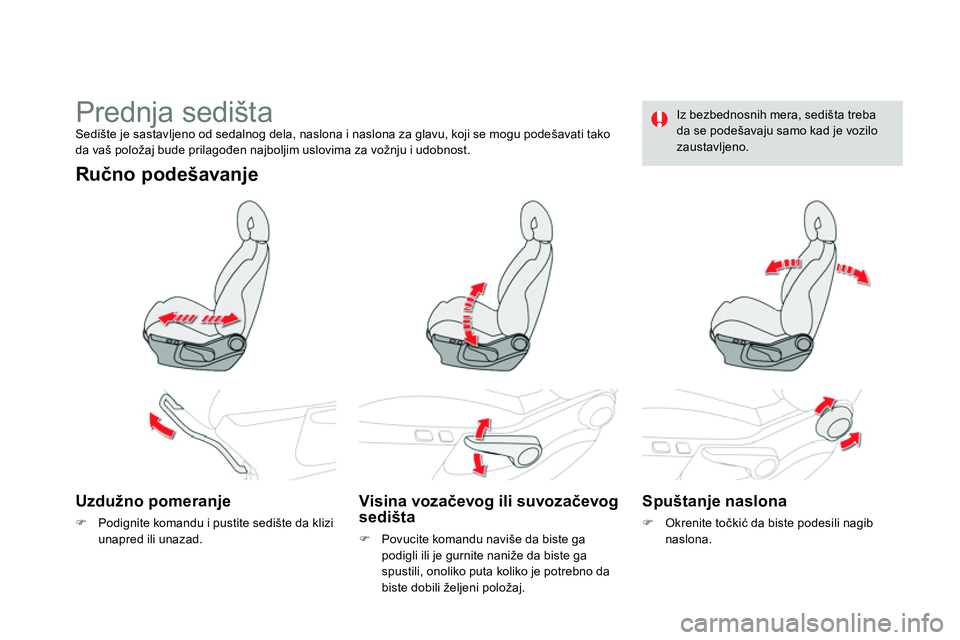 Prednja sedišta

Sedište je sastavljeno od sedalnog dela, naslona i naslona za glavu, koji se mogu podešavati tako da vaš položaj bude prilagođen najboljim uslovima za vožnju i udobnost.

Iz bezbednosnih mera, sedišta treba da se podešavaju samo kad je vozilo zaustavljeno.

Ručno podešavanje

Uzdužno pomeranje

Podignite komandu i pustite sedište da klizi unapred ili unazad.

Visina vozačevog ili suvozačevog sedišta

Povucite komandu naviše da biste ga podigli ili je gurnite naniže da biste ga spustili, onoliko puta koliko je potrebno da biste dobili željeni položaj.

Spuštanje naslona

Okrenite točkić da biste podesili nagib naslona.

carmanualsonline.info