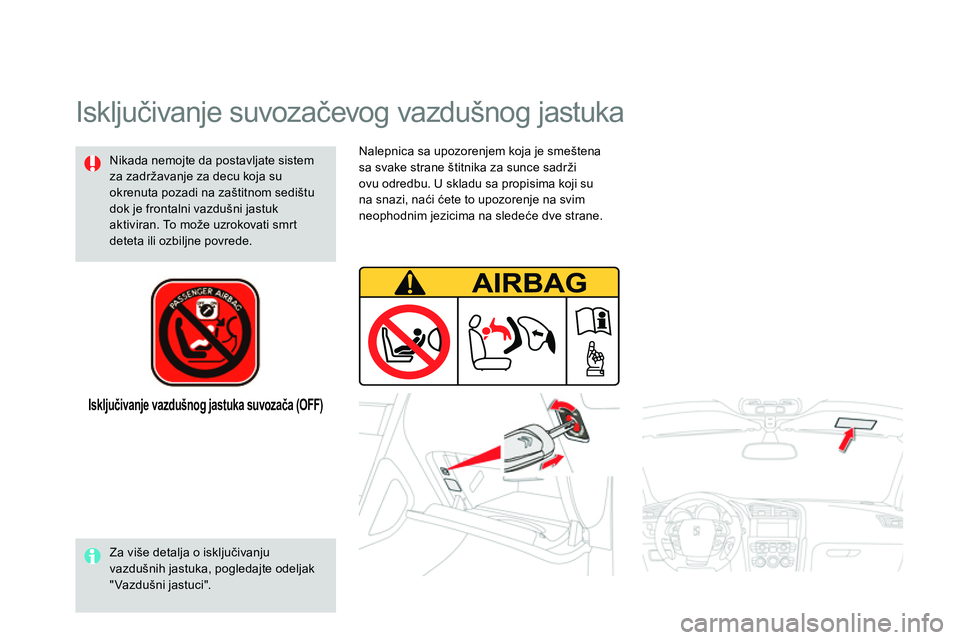 Isključivanje suvozačevog vazdušnog jastuka

Nikada nemojte da postavljate sistem za zadržavanje za decu koja su okrenuta pozadi na zaštitnom sedištu dok je frontalni vazdušni jastuk aktiviran. To može uzrokovati smrt deteta ili ozbiljne povrede.

PASSENGER AIRBAG

Isključivanje vazdušnog jastuka suvozača (OFF)

Za više detalja o isključivanju vazdušnih jastuka, pogledajte odeljak "Vazdušni jastuci".

Nalepnica sa upozorenjem koja je smeštena sa svake strane štitnika za sunce sadrži ovu odredbu. U skladu sa propisima koji su na snazi, naći ćete to upozorenje na svim neophodnim jezicima na sledeće dve strane.

AIRBAG

carmanualsonline.info