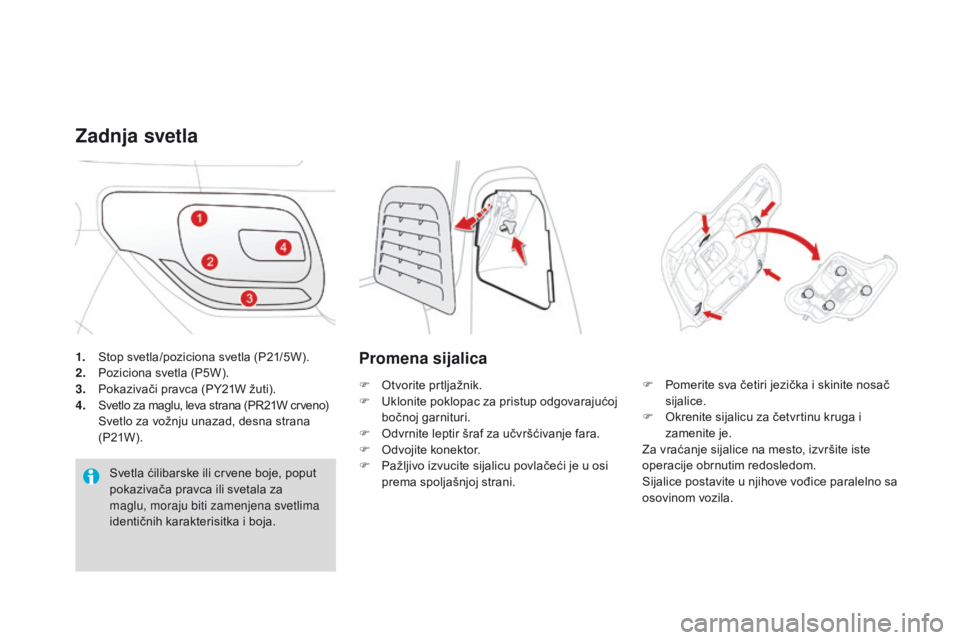 Zadnja svetla

1
2
3
4

1. Stop svetla/poziciona svetla (P21/5W).
2. Poziciona svetla (P5W).
3. Pokazivači pravca (PY21W žuti).
4. Svetlo za maglu, leva strana (PR21W crveno)
Svetlo za vožnju unazad, desna strana (P21W).

Svetla ćilibarske ili crvene boje, poput pokazivača pravca ili svetala za maglu, moraju biti zamenjena svetlima identičnih karakterisitka i boja.

Promena sijalica

Otvorite prtljažnik.
Uklonite poklopac za pristup odgovarajućoj bočnoj garnituri.
Odvrnite leptir šraf za učvršćivanje fara.
Odvojite konektor.
Pažljivo izvucite sijalicu povlačeći je u osi prema spoljašnjoj strani.

Pomerite sva četiri jezička i skinite nosač sijalice.
Okrenite sijalicu za četvrtinu kruga i zamenite je.
Za vraćanje sijalice na mesto, izvršite iste operacije obrnutim redosledom.
Sijalice postavite u njihove vođice paralelno sa osovinom vozila.

carmanualsonline.info