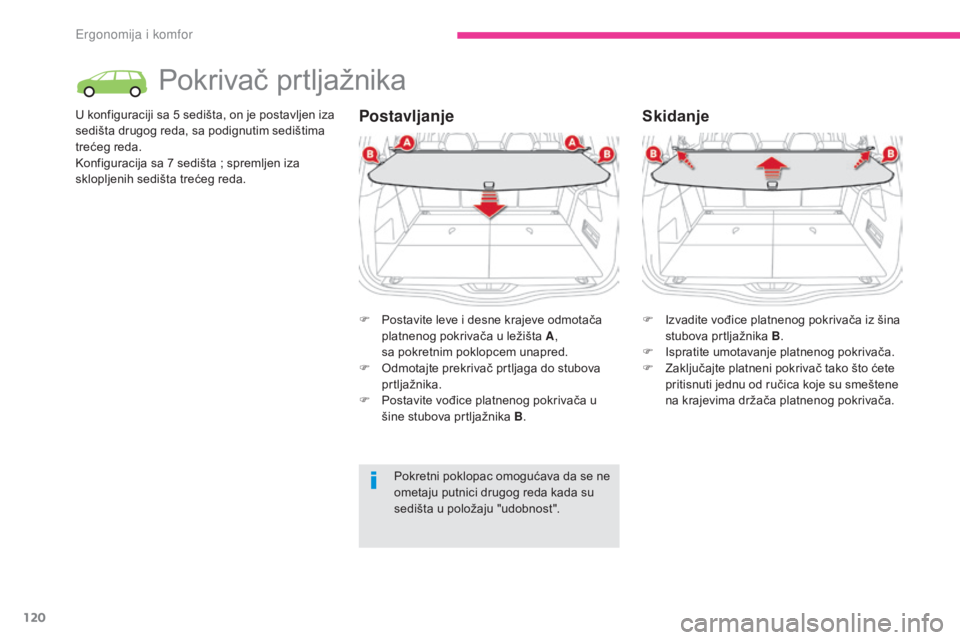 Ergonomija i komfor

Pokrivač prtljažnika

U konfiguraciji sa 5 sedišta, on je postavljen iza sedišta drugog reda, sa podignutim sedištima trećeg reda.
Konfiguracija sa 7 sedišta ; spremljen iza sklopljenih sedišta trećeg reda.

Postavljanje

B A A B

Postavite leve i desne krajeve odmotača platnenog pokrivača u ležišta A, sa pokretnim poklopcem unapred.
Odmotajte prekrivač prtljaga do stubova prtljažnika.
Postavite vođice platnenog pokrivača u šine stubova prtljažnika B.

Pokretni poklopac omogućava da se ne ometaju putnici drugog reda kada su sedišta u položaju "udobnost".

Skidanje

B B

Izvadite vođice platnenog pokrivača iz šina stubova prtljažnika B.
Ispratite umotavanje platnenog pokrivača.
Zaključajte platneni pokrivač tako što ćete pritisnuti jednu od ručica koje su smeštene na krajevima držača platnenog pokrivača.

120

carmanualsonline.info