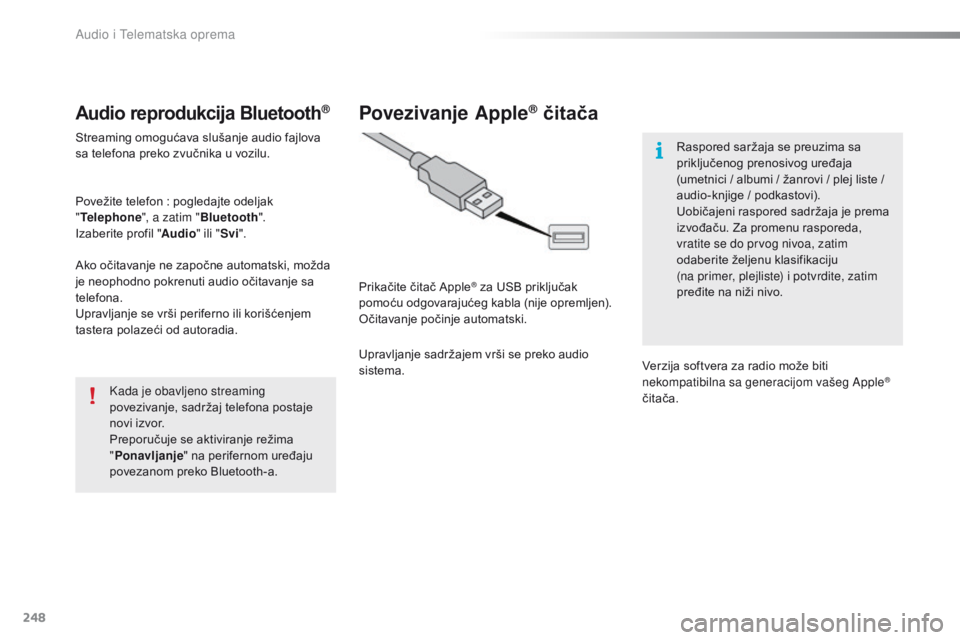 Audio i Telematska oprema

Audio reprodukcija Bluetooth®

Streaming omogućava slušanje audio fajlova sa telefona preko zvučnika u vozilu.

Povežite telefon : pogledajte odeljak "Telephone", a zatim "Bluetooth".
Izaberite profil "Audio" ili "Svi".

Ako očitavanje ne započne automatski, možda je neophodno pokrenuti audio očitavanje sa telefona.
Upravljanje se vrši periferno ili korišćenjem tastera polazeći od autoradia.

Kada je obavljeno streaming povezivanje, sadržaj telefona postaje novi izvor.
Preporučuje se aktiviranje režima "Ponavljanje" na perifernom uređaju povezanom preko Bluetooth-a.

Povezivanje Apple® čitača

Prikačite čitač Apple® za USB priključak pomoću odgovarajućeg kabla (nije opremljen).
Očitavanje počinje automatski.

Upravljanje sadržajem vrši se preko audio sistema.

Raspored saržaja se preuzima sa priključenog prenosivog uređaja (umetnici / albumi / žanrovi / plej liste / audio-knjige / podkastovi).
Uobičajeni raspored sadržaja je prema izvođaču. Za promenu rasporeda, vratite se do prvog nivoa, zatim odaberite željenu klasifikaciju (na primer, plejliste) i potvrdite, zatim pređite na niži nivo.

Verzija softvera za radio može biti nekompatibilna sa generacijom vašeg Apple® čitača.

248

carmanualsonline.info