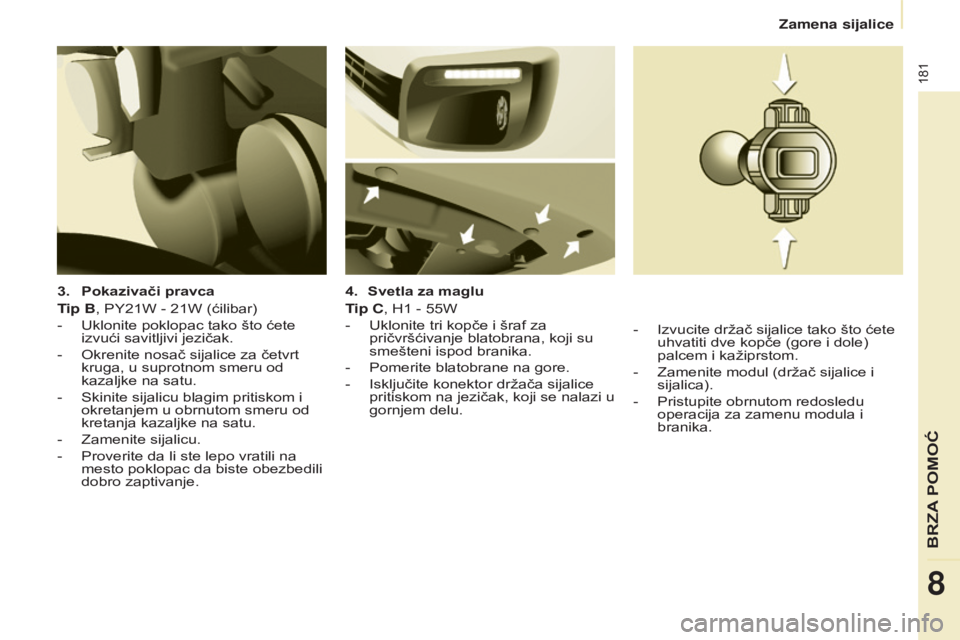 Zamena sijalice

181

3. Pokazivači pravca

Tip B, PY21W - 21W (ćilibar)

- Uklonite poklopac tako što ćete izvući savitljivi jezičak.

- Okrenite nosač sijalice za četvrt kruga, u suprotnom smeru od kazaljke na satu.

- Skinite sijalicu blagim pritiskom i okretanjem u obrnutom smeru od kretanja kazaljke na satu.

- Zamenite sijalicu.

- Proverite da li ste lepo vratili na mesto poklopac da biste obezbedili dobro zaptivanje.

4. Svetla za maglu

Tip C, H1 - 55W

- Uklonite tri kopče i šraf za pričvršćivanje blatobrana, koji su smešteni ispod branika.

- Pomerite blatobrane na gore.

- Isključite konektor držača sijalice pritiskom na jezičak, koji se nalazi u gornjem delu.

- Izvucite držač sijalice tako što ćete uhvatiti dve kopče (gore i dole) palcem i kažiprstom.

- Zamenite modul (držač sijalice i sijalica).

- Pristupite obrnutom redosledu operacija za zamenu modula i branika.

BRZA POMOĆ

8

carmanualsonline.info