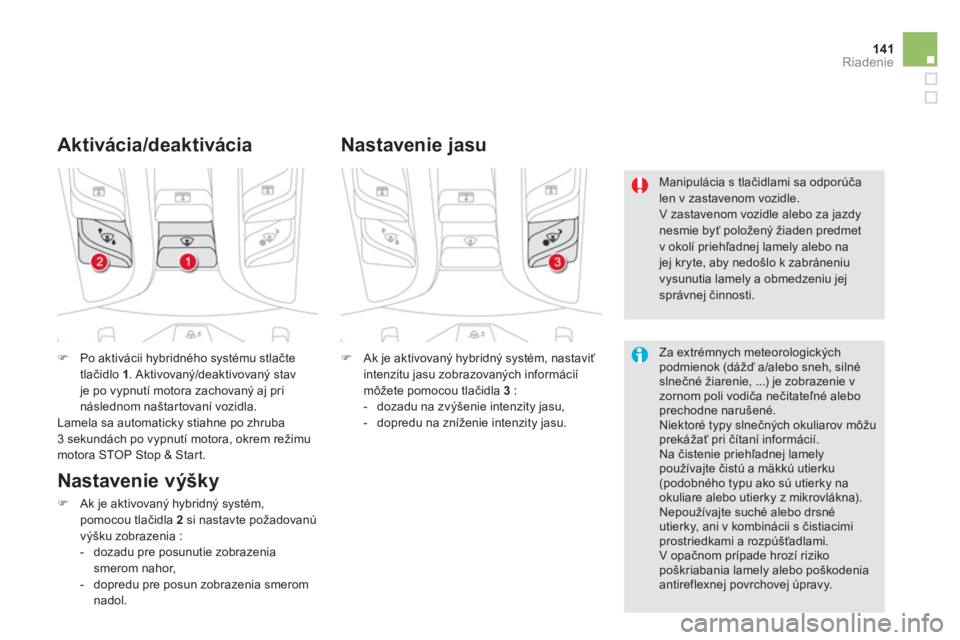 141
Riadenie

Aktivácia/deaktivácia

2
1

 Po aktivácii hybridného systému stlačte tlačidlo 1. Aktivovaný/deaktivovaný stav je po vypnutí motora zachovaný aj pri následnom naštartovaní vozidla.
Lamela sa automaticky stiahne po zhruba 3 sekundách po vypnutí motora, okrem režimu motora STOP Stop & Start.

Nastavenie výšky

 Ak je aktivovaný hybridný systém, pomocou tlačidla 2 si nastavte požadovanú výšku zobrazenia :
- dozadu pre posunutie zobrazenia smerom nahor,
- dopredu pre posun zobrazenia smerom nadol.

Nastavenie jasu

3

 Ak je aktivovaný hybridný systém, nastaviť intenzitu jasu zobrazovaných informácií môžete pomocou tlačidla 3 :
- dozadu na zvýšenie intenzity jasu,
- dopredu na zníženie intenzity jasu.

Manipulácia s tlačidlami sa odporúča len v zastavenom vozidle.
V zastavenom vozidle alebo za jazdy nesmie byť položený žiaden predmet v okolí priehľadnej lamely alebo na jej kryte, aby nedošlo k zabráneniu vysunutia lamely a obmedzeniu jej správnej činnosti.

Za extrémnych meteorologických podmienok (dážď a/alebo sneh, silné slnečné žiarenie, ...) je zobrazenie v zornom poli vodiča nečitateľné alebo prechodne narušené.
Niektoré typy slnečných okuliarov môžu prekážať pri čítaní informácií.
Na čistenie priehľadnej lamely používajte čistú a mäkkú utierku (podobného typu ako sú utierky na okuliare alebo utierky z mikrovlákna). Nepoužívajte suché alebo drsné utierky, ani v kombinácii s čistiacimi prostriedkami a rozpúšťadlami.
V opačnom prípade hrozí riziko poškriabania lamely alebo poškodenia antireflexnej povrchovej úpravy.

carmanualsonline.info