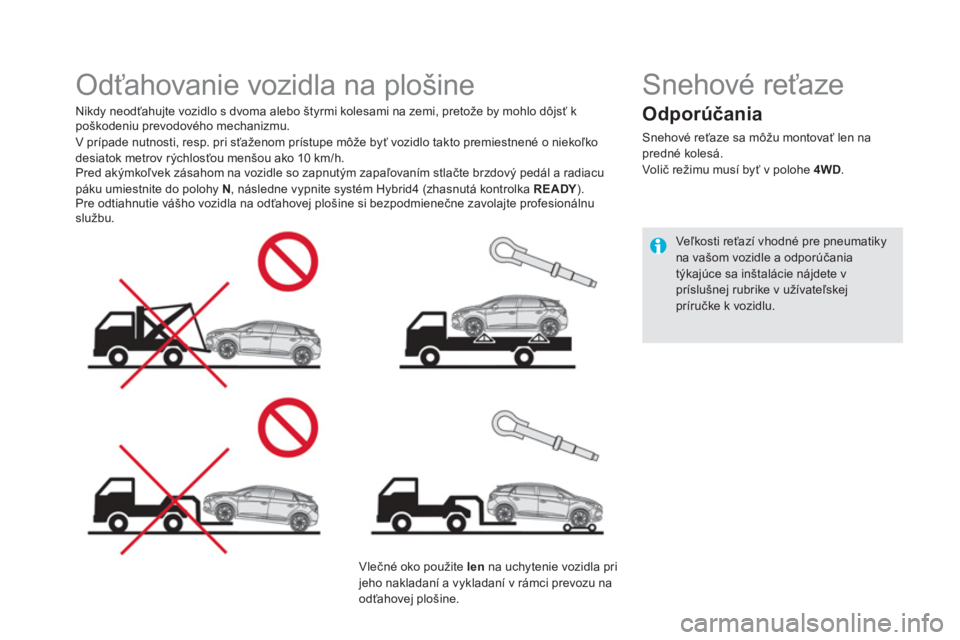 Odťahovanie vozidla na plošine

Nikdy neodťahujte vozidlo s dvoma alebo štyrmi kolesami na zemi, pretože by mohlo dôjsť k poškodeniu prevodového mechanizmu.

V prípade nutnosti, resp. pri sťaženom prístupe môže byť vozidlo takto premiestnené o niekoľko desiatok metrov rýchlosťou menšou ako 10 km/h.
Pred akýmkoľvek zásahom na vozidle so zapnutým zapaľovaním stlačte brzdový pedál a radiacu páku umiestnite do polohy N, následne vypnite systém Hybrid4 (zhasnutá kontrolka READY).
Pre odtiahnutie vášho vozidla na odťahovej plošine si bezpodmienečne zavolajte profesionálnu službu.

Vlečné oko použite len na uchytenie vozidla pri jeho nakladaní a vykladaní v rámci prevozu na odťahovej plošine.

Snehové reťaze

Odporúčania

Snehové reťaze sa môžu montovať len na predné kolesá.
Volič režimu musí byť v polohe 4WD.

Veľkosti reťazí vhodné pre pneumatiky na vašom vozidle a odporúčania týkajúce sa inštalácie nájdete v príslušnej rubrike v užívateľskej príručke k vozidlu.

carmanualsonline.info