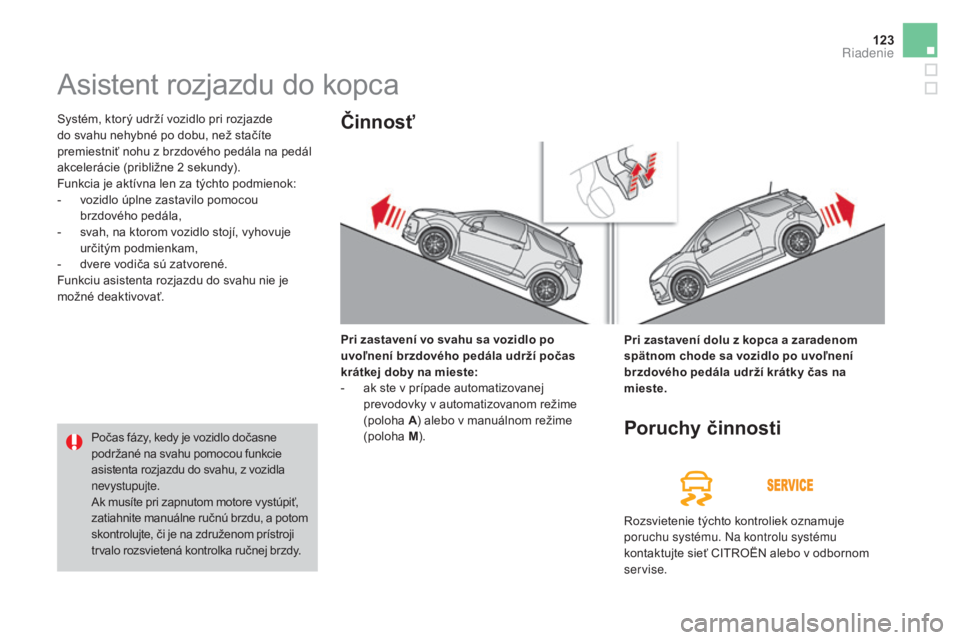 123
Riadenie

Asistent rozjazdu do kopca

Systém, ktorý udrží vozidlo pri rozjazde do svahu nehybné po dobu, než stačíte premiestniť nohu z brzdového pedála na pedál akcelerácie (približne 2 sekundy).
Funkcia je aktívna len za týchto podmienok:
- vozidlo úplne zastavilo pomocou brzdového pedála,
- svah, na ktorom vozidlo stojí, vyhovuje určitým podmienkam,
- dvere vodiča sú zatvorené.
Funkciu asistenta rozjazdu do svahu nie je možné deaktivovať.

Počas fázy, kedy je vozidlo dočasne podržané na svahu pomocou funkcie asistenta rozjazdu do svahu, z vozidla nevystupujte.
Ak musíte pri zapnutom motore vystúpiť, zatiahnite manuálne ručnú brzdu, a potom skontrolujte, či je na združenom prístroji trvalo rozsvietená kontrolka ručnej brzdy.

Činnosť

Pri zastavení vo svahu sa vozidlo po uvoľnení brzdového pedála udrží počas krátkej doby na mieste:
- ak ste v prípade automatizovanej prevodovky v automatizovanom režime (poloha A) alebo v manuálnom režime (poloha M).

Pri zastavení dolu z kopca a zaradenom spätnom chode sa vozidlo po uvoľnení brzdového pedála udrží krátky čas na mieste.

Poruchy činnosti

SERVICE

Rozsvietenie týchto kontroliek oznamuje poruchu systému. Na kontrolu systému kontaktujte sieť CITROËN alebo v odbornom servise.

carmanualsonline.info