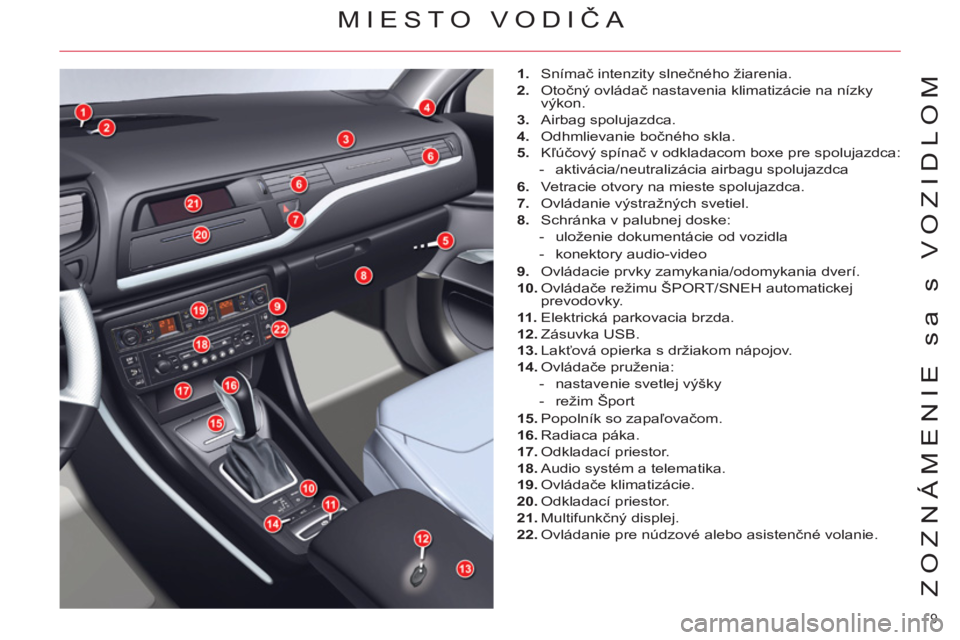 MIESTO VODIČA

1
2
3
4
5
6
6
7
8
9
10
11
12
13
14
15
16
17
18
19
20
21
22

1. Snímač intenzity slnečného žiarenia.
2. Otočný ovládač nastavenia klimatizácie na nízky výkon.
3. Airbag spolujazdca.
4. Odhmlievanie bočného skla.
5. Kľúčový spínač v odkladacom boxe pre spolujazdca:
- aktivácia/neutralizácia airbagu spolujazdca
6. Vetracie otvory na mieste spolujazdca.
7. Ovládanie výstražných svetiel.
8. Schránka v palubnej doske:
- uloženie dokumentácie od vozidla
- konektory audio-video
9. Ovládacie prvky zamykania/odomykania dverí.
10. Ovládače režimu ŠPORT/SNEH automatickej prevodovky.
11. Elektrická parkovacia brzda.
12. Zásuvka USB.
13. Lakťová opierka s držiakom nápojov.
14. Ovládače pruženia:
- nastavenie svetlej výšky
- režim Šport
15. Popolník so zapaľovačom.
16. Radiaca páka.
17. Odkladací priestor.
18. Audio systém a telematika.
19. Ovládače klimatizácie.
20. Odkladací priestor.
21. Multifunkčný displej.
22. Ovládanie pre núdzové alebo asistenčné volanie.

ZOZNÁMENIE sa s VOZIDLOM

9

carmanualsonline.info