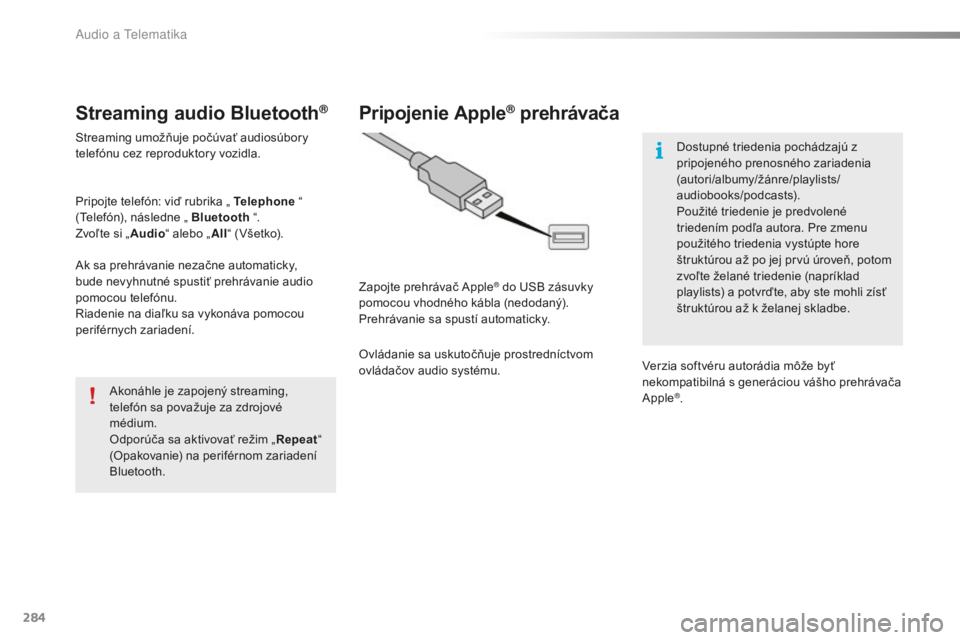 Audio a Telematika

Streaming audio Bluetooth®

Streaming umožňuje počúvať audiosúbory telefónu cez reproduktory vozidla.

Pripojte telefón: viď rubrika „ Telephone “ (Telefón), následne „ Bluetooth “. Zvoľte si „Audio“ alebo „All“ (Všetko).

Ak sa prehrávanie nezačne automaticky, bude nevyhnutné spustiť prehrávanie audio pomocou telefónu.
Riadenie na diaľku sa vykonáva pomocou periférnych zariadení.

Akonáhle je zapojený streaming, telefón sa považuje za zdrojové médium.
Odporúča sa aktivovať režim „Repeat“ (Opakovanie) na periférnom zariadení Bluetooth.

Pripojenie Apple® prehrávača

Zapojte prehrávač Apple® do USB zásuvky pomocou vhodného kábla (nedodaný).
Prehrávanie sa spustí automaticky.

Ovládanie sa uskutočňuje prostredníctvom ovládačov audio systému.

Dostupné triedenia pochádzajú z pripojeného prenosného zariadenia (autori/albumy/žánre/playlists/audiobooks/podcasts).
Použité triedenie je predvolené triedením podľa autora. Pre zmenu použitého triedenia vystúpte hore štruktúrou až po jej prvú úroveň, potom zvoľte želané triedenie (napríklad playlists) a potvrďte, aby ste mohli zísť štruktúrou až k želanej skladbe.

Verzia softvéru autorádia môže byť nekompatibilná s generáciou vášho prehrávača Apple®.

284

carmanualsonline.info