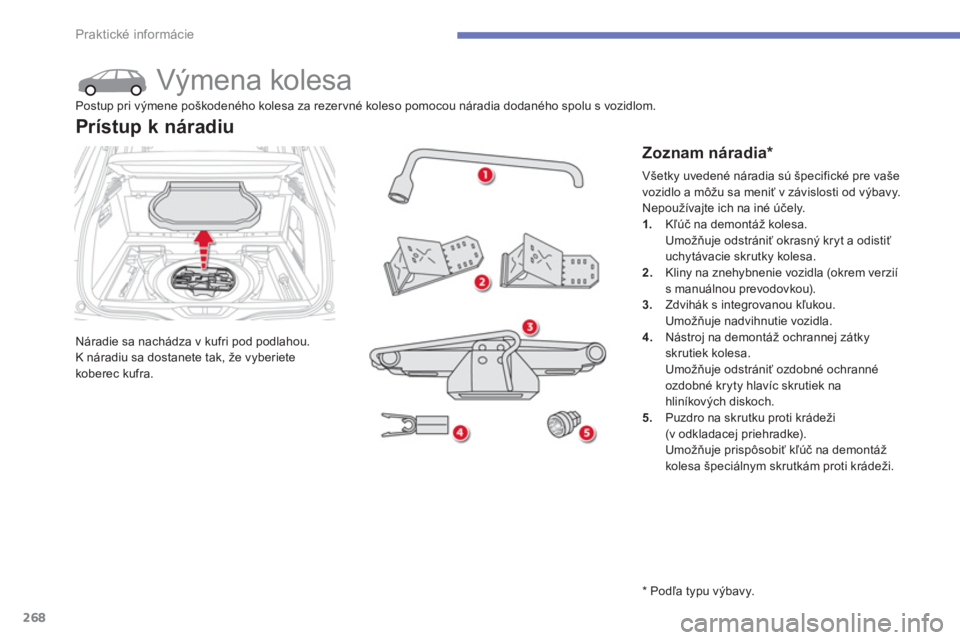 Praktické informácie

Výmena kolesa

Postup pri výmene poškodeného kolesa za rezervné koleso pomocou náradia dodaného spolu s vozidlom.

Prístup k náradiu

Náradie sa nachádza v kufri pod podlahou. K náradiu sa dostanete tak, že vyberiete koberec kufra.

1

2

3

4

5

Zoznam náradia*

Všetky uvedené náradia sú špecifické pre vaše vozidlo a môžu sa meniť v závislosti od výbavy. Nepoužívajte ich na iné účely.

1. Kľúč na demontáž kolesa. Umožňuje odstrániť okrasný kryt a odistiť uchytávacie skrutky kolesa.

2. Kliny na znehybnenie vozidla (okrem verzií s manuálnou prevodovkou).

3. Zdvihák s integrovanou kľukou. Umožňuje nadvihnutie vozidla.

4. Nástroj na demontáž ochrannej zátky skrutiek kolesa. Umožňuje odstrániť ozdobné ochranné ozdobné kryty hlavíc skrutiek na hliníkových diskoch.

5. Puzdro na skrutku proti krádeži (v odkladacej priehradke). Umožňuje prispôsobiť kľúč na demontáž kolesa špeciálnym skrutkám proti krádeži.

* Podľa typu výbavy.

268

carmanualsonline.info