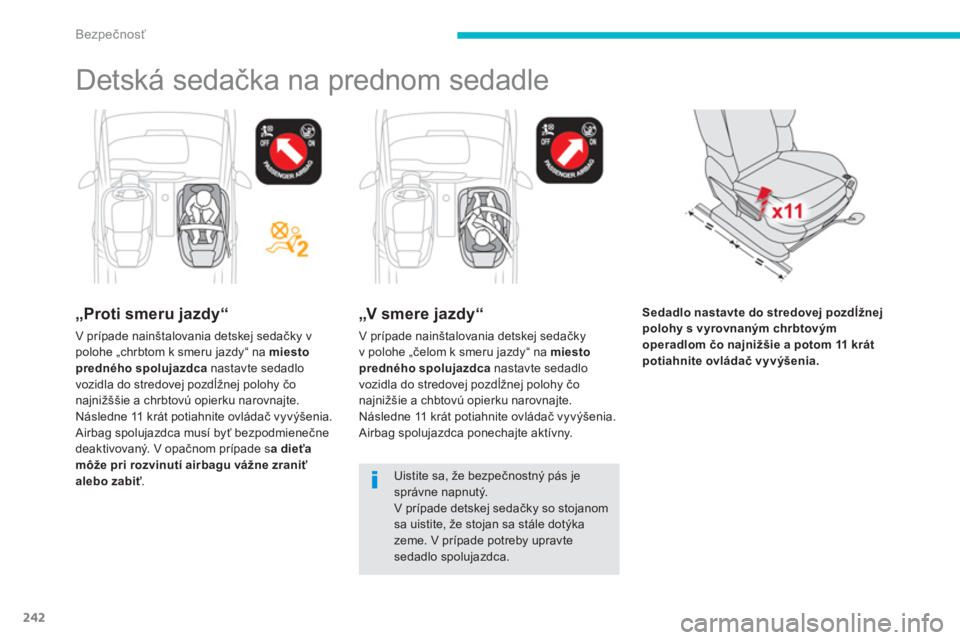 Bezpečnosť

Detská sedačka na prednom sedadle

OFF ON PASSENGER AIRBAG

2

OFF ON PASSENGER AIRBAG

x11

„Proti smeru jazdy“

V prípade nainštalovania detskej sedačky v polohe „chrbtom k smeru jazdy“ na miesto predného spolujazdca nastavte sedadlo vozidla do stredovej pozdĺžnej polohy čo najnižššie a chrbtovú opierku narovnajte. Následne 11 krát potiahnite ovládač vyvýšenia. Airbag spolujazdca musí byť bezpodmienečne deaktivovaný. V opačnom prípade sa dieťa môže pri rozvinutí airbagu vážne zraniť alebo zabiť.

„V smere jazdy“

V prípade nainštalovania detskej sedačky v polohe „čelom k smeru jazdy“ na miesto predného spolujazdca nastavte sedadlo vozidla do stredovej pozdĺžnej polohy čo najnižšie a chbtovú opierku narovnajte. Následne 11 krát potiahnite ovládač vyvýšenia. Airbag spolujazdca ponechajte aktívny.

Uistite sa, že bezpečnostný pás je správne napnutý.
V prípade detskej sedačky so stojanom sa uistite, že stojan sa stále dotýka zeme. V prípade potreby upravte sedadlo spolujazdca.

Sedadlo nastavte do stredovej pozdĺžnej polohy s vyrovnaným chrbtovým operadlom čo najnižšie a potom 11 krát potiahnite ovládač vyvýšenia.

242

carmanualsonline.info