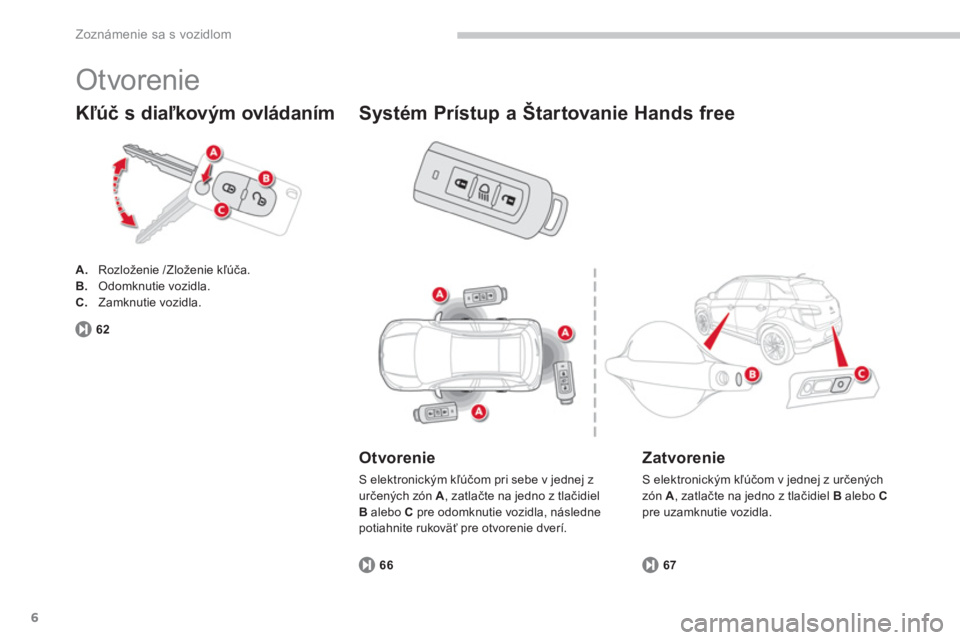 Zoznámenie sa s vozidlom

Otvorenie

Kľúč s diaľkovým ovládaním

A
B
C

A. Rozloženie /Zloženie kľúča.
B. Odomknutie vozidla.
C. Zamknutie vozidla.

62

Systém Prístup a Štartovanie Hands free

A
A
A
B
C

Otvorenie

S elektronickým kľúčom pri sebe v jednej z určených zón A, zatlačte na jedno z tlačidiel B alebo C pre odomknutie vozidla, následne potiahnite rukoväť pre otvorenie dverí.

66

Zatvorenie

S elektronickým kľúčom v jednej z určených zón A, zatlačte na jedno z tlačidiel B alebo C pre uzamknutie vozidla.

67

6

carmanualsonline.info