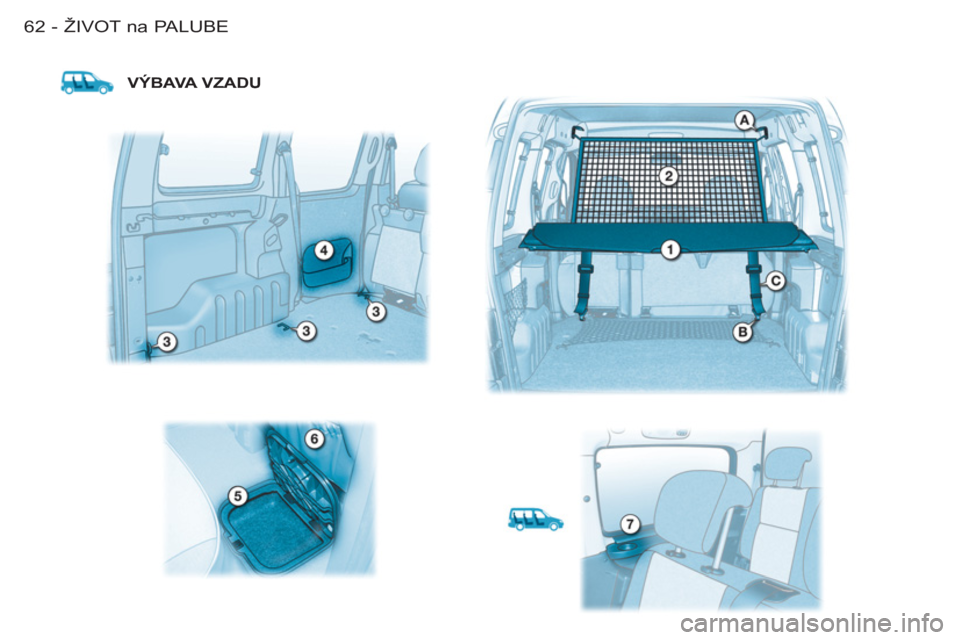 62 - ŽIVOT na PALUBE

VÝBAVA VZADU

4
3
3
3

A
2
1
C
B

6
5

7

carmanualsonline.info