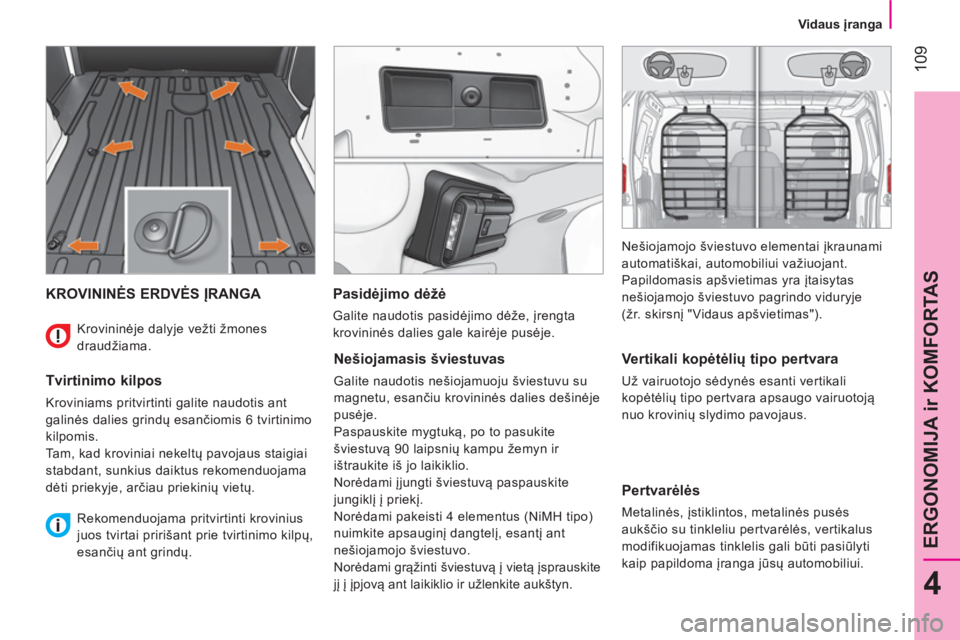 Vidaus įranga

109

ERGONOMIJA ir KOMFORTAS

4

KROVININĖS ERDVĖS ĮRANGA

Krovininėje dalyje vežti žmones draudžiama.

Tvirtinimo kilpos

Kroviniams pritvirtinti galite naudotis ant galinės dalies grindų esančiomis 6 tvirtinimo kilpomis.
Tam, kad kroviniai nekeltų pavojaus staigiai stabdant, sunkius daiktus rekomenduojama dėti priekyje, arčiau priekinių vietų.

Rekomenduojama pritvirtinti krovinius juos tvirtai pririšant prie tvirtinimo kilpų, esančių ant grindų.

Pasidėjimo dėžė

Galite naudotis pasidėjimo dėže, įrengta krovininės dalies gale kairėje pusėje.

Nešiojamasis šviestuvas

Galite naudotis nešiojamuoju šviestuvu su magnetu, esančiu krovininės dalies dešinėje pusėje.
Paspauskite mygtuką, po to pasukite šviestuvą 90 laipsnių kampu žemyn ir ištraukite iš jo laikiklio.
Norėdami įjungti šviestuvą paspauskite jungiklį į priekį.
Norėdami pakeisti 4 elementus (NiMH tipo) nuimkite apsauginį dangtelį, esantį ant nešiojamojo šviestuvo.
Norėdami grąžinti šviestuvą į vietą įsprauskite jį į įpjovą ant laikiklio ir užlenkite aukštyn.

Nešiojamojo šviestuvo elementai įkraunami automatiškai, automobiliui važiuojant.
Papildomasis apšvietimas yra įtaisytas nešiojamojo šviestuvo pagrindo viduryje (žr. skirsnį "Vidaus apšvietimas").

Vertikali kopėtėlių tipo pertvara

Už vairuotojo sėdynės esanti vertikali kopėtėlių tipo pertvara apsaugo vairuotoją nuo krovinių slydimo pavojaus.

Pertvarėlės

Metalinės, įstiklintos, metalinės pusės aukščio su tinkleliu pertvarėlės, vertikalus modifikuojamas tinklelis gali būti pasiūlyti kaip papildoma įranga jūsų automobiliui.

carmanualsonline.info