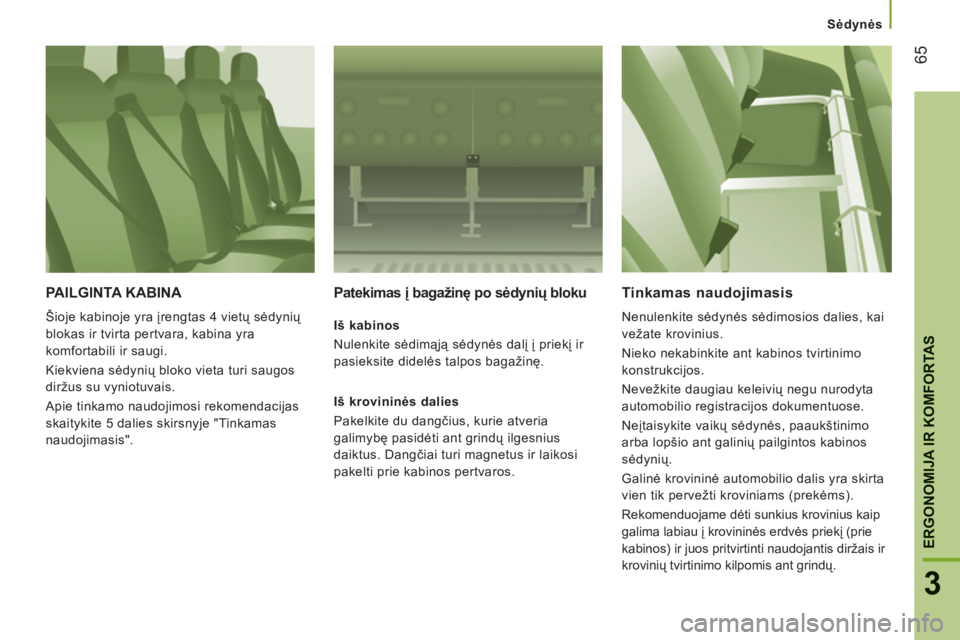 Sėdynės

65

ERGONOMIJA IR KOMFORTAS

3

PAILGINTA KABINA

Šioje kabinoje yra įrengtas 4 vietų sėdynių blokas ir tvirta pertvara, kabina yra komfortabili ir saugi.

Kiekviena sėdynių bloko vieta turi saugos diržus su vyniotuvais.

Apie tinkamo naudojimosi rekomendacijas skaitykite 5 dalies skirsnyje "Tinkamas naudojimasis".

Patekimas į bagažinę po sėdynių bloku

Iš kabinos

Nulenkite sėdimąją sėdynės dalį į priekį ir pasieksite didelės talpos bagažinę.

Iš krovininės dalies

Pakelkite du dangčius, kurie atveria galimybę pasidėti ant grindų ilgesnius daiktus. Dangčiai turi magnetus ir laikosi pakelti prie kabinos pertvaros.

Tinkamas naudojimasis

Nenulenkite sėdynės sėdimosios dalies, kai vežate krovinius.

Nieko nekabinkite ant kabinos tvirtinimo konstrukcijos.

Nevežkite daugiau keleivių negu nurodyta automobilio registracijos dokumentuose.

Neįtaisykite vaikų sėdynės, paaukštinimo arba lopšio ant galinių pailgintos kabinos sėdynių.

Galinė krovininė automobilio dalis yra skirta vien tik pervežti kroviniams (prekėms).

Rekomenduojame dėti sunkius krovinius kaip galima labiau į krovininės erdvės priekį (prie kabinos) ir juos pritvirtinti naudojantis diržais ir krovinių tvirtinimo kilpomis ant grindų.

carmanualsonline.info