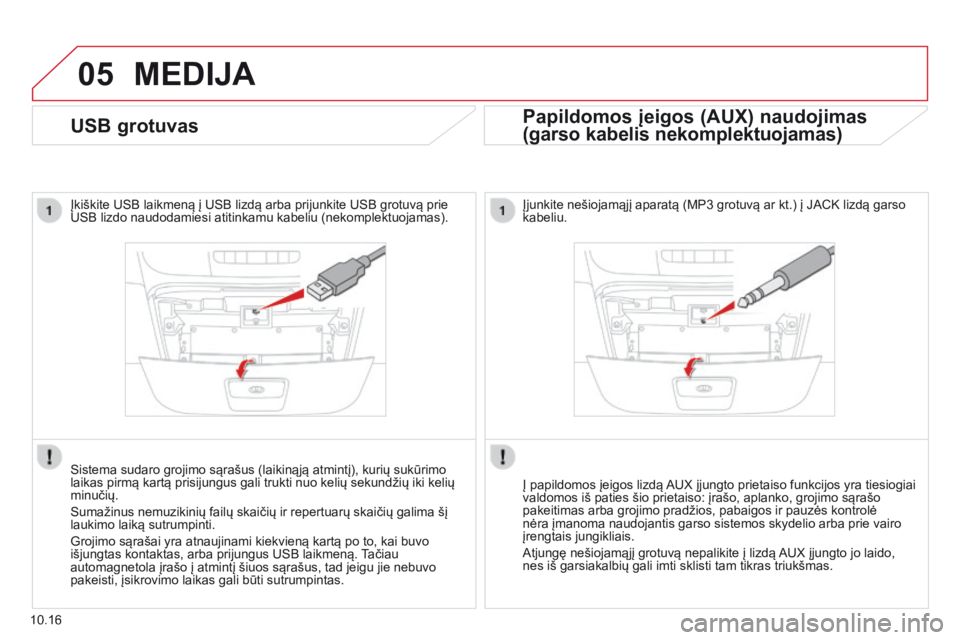 05 MEDIJA

USB grotuvas

1

Įkiškite USB laikmeną į USB lizdą arba prijunkite USB grotuvą prie USB lizdo naudodamiesi atitinkamu kabeliu (nekomplektuojamas).

!

Sistema sudaro grojimo sąrašus (laikinąją atmintį), kurių sukūrimo laikas pirmą kartą prisijungus gali trukti nuo kelių sekundžių iki kelių minučių.

Sumažinus nemuzikinių failų skaičių ir repertuarų skaičių galima šį laukimo laiką sutrumpinti.

Grojimo sąrašai yra atnaujinami kiekvieną kartą po to, kai buvo išjungtas kontaktas, arba prijungus USB laikmeną. Tačiau automagnetola įrašo į atmintį šiuos sąrašus, tad jeigu jie nebuvo pakeisti, įsikrovimo laikas gali būti sutrumpintas.

Papildomos įeigos (AUX) naudojimas (garso kabelis nekomplektuojamas)

1

Įjunkite nešiojamąjį aparatą (MP3 grotuvą ar kt.) į JACK lizdą garso kabeliu.

!

Į papildomos įeigos lizdą AUX įjungto prietaiso funkcijos yra tiesiogiai valdomos iš paties šio prietaiso: įrašo, aplanko, grojimo sąrašo pakeitimas arba grojimo pradžios, pabaigos ir pauzės kontrolė nėra įmanoma naudojantis garso sistemos skydelio arba prie vairo įrengtais jungikliais.

Atjungę nešiojamąjį grotuvą nepalikite į lizdą AUX įjungto jo laido, nes iš garsiakalbių gali imti sklisti tam tikras triukšmas.

10.16

carmanualsonline.info