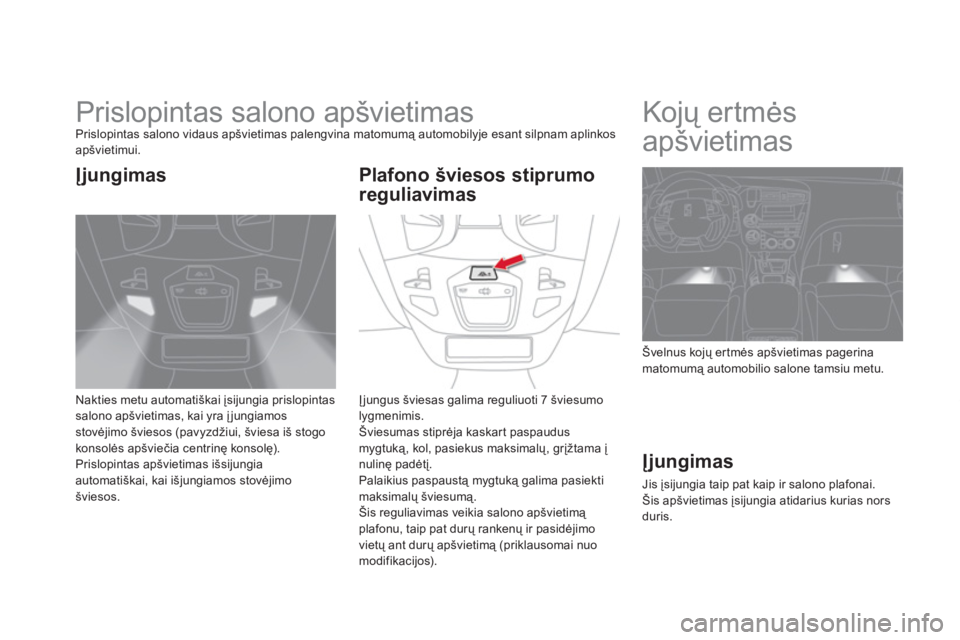 Prislopintas salono apšvietimas

Prislopintas salono vidaus apšvietimas palengvina matomumą automobilyje esant silpnam aplinkos apšvietimui.

Įjungimas

Nakties metu automatiškai įsijungia prislopintas salono apšvietimas, kai yra įjungiamos stovėjimo šviesos (pavyzdžiui, šviesa iš stogo konsolės apšviečia centrinę konsolę).
Prislopintas apšvietimas išsijungia automatiškai, kai išjungiamos stovėjimo šviesos.

Plafono šviesos stiprumo reguliavimas

Įjungus šviesas galima reguliuoti 7 šviesumo lygmenimis.
Šviesumas stiprėja kaskart paspaudus mygtuką, kol, pasiekus maksimalų, grįžtama į nulinę padėtį.
Palaikius paspaustą mygtuką galima pasiekti maksimalų šviesumą.
Šis reguliavimas veikia salono apšvietimą plafonu, taip pat durų rankenų ir pasidėjimo vietų ant durų apšvietimą (priklausomai nuo modifikacijos).

Kojų ertmės apšvietimas

Švelnus kojų ertmės apšvietimas pagerina matomumą automobilio salone tamsiu metu.

Įjungimas

Jis įsijungia taip pat kaip ir salono plafonai.
Šis apšvietimas įsijungia atidarius kurias nors duris.

carmanualsonline.info