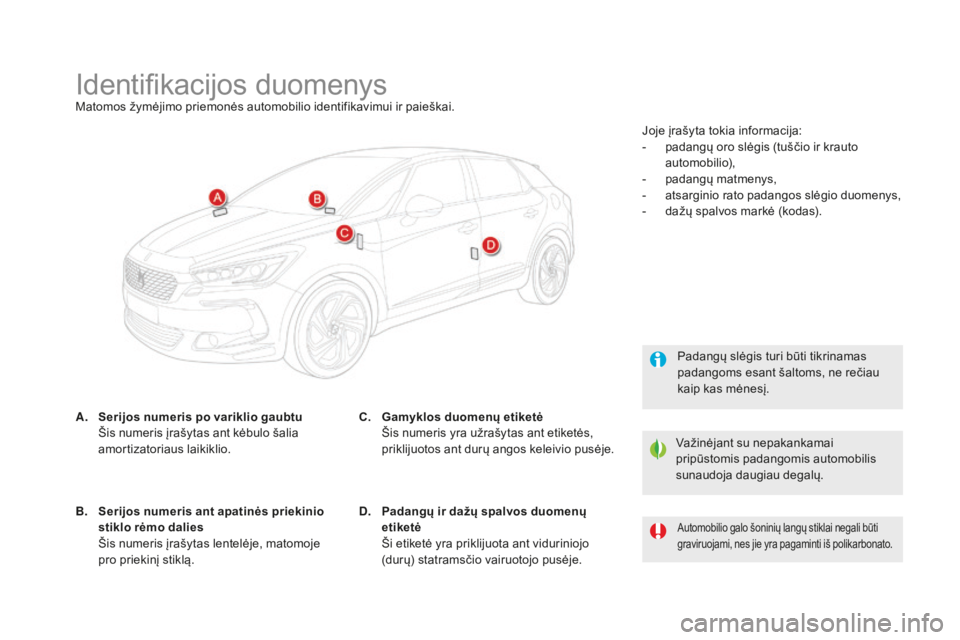 Identifikacijos duomenys

Matomos žymėjimo priemonės automobilio identifikavimui ir paieškai.

A

B

C

D

A. Serijos numeris po variklio gaubtu
Šis numeris įrašytas ant kėbulo šalia amortizatoriaus laikiklio.

B. Serijos numeris ant apatinės priekinio stiklo rėmo dalies
Šis numeris įrašytas lentelėje, matomoje pro priekinį stiklą.

C. Gamyklos duomenų etiketė
Šis numeris yra užrašytas ant etiketės, priklijuotos ant durų angos keleivio pusėje.

D. Padangų ir dažų spalvos duomenų etiketė
Ši etiketė yra priklijuota ant viduriniojo (durų) statramsčio vairuotojo pusėje.

Joje įrašyta tokia informacija:
- padangų oro slėgis (tuščio ir krauto automobilio),
- padangų matmenys,
- atsarginio rato padangos slėgio duomenys,
- dažų spalvos markė (kodas).

Padangų slėgis turi būti tikrinamas padangoms esant šaltoms, ne rečiau kaip kas mėnesį.

Važinėjant su nepakankamai pripūstomis padangomis automobilis sunaudoja daugiau degalų.

Automobilio galo šoninių langų stiklai negali būti graviruojami, nes jie yra pagaminti iš polikarbonato.

carmanualsonline.info