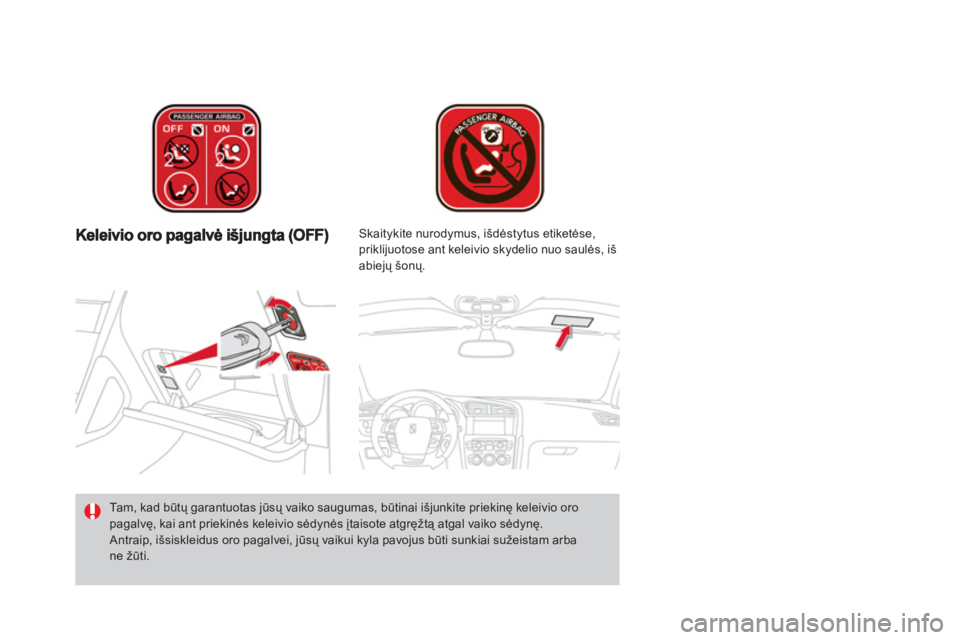 PASSENGER AIRBAG
OFF ON

PASSENGER AIRBAG

Keleivio oro pagalvė išjungta (OFF)

Skaitykite nurodymus, išdėstytus etiketėse, priklijuotose ant keleivio skydelio nuo saulės, iš abiejų šonų.

Tam, kad būtų garantuotas jūsų vaiko saugumas, būtinai išjunkite priekinę keleivio oro pagalvę, kai ant priekinės keleivio sėdynės įtaisote atgręžtą atgal vaiko sėdynę. Antraip, išsiskleidus oro pagalvei, jūsų vaikui kyla pavojus būti sunkiai sužeistam arba ne žūti.

carmanualsonline.info