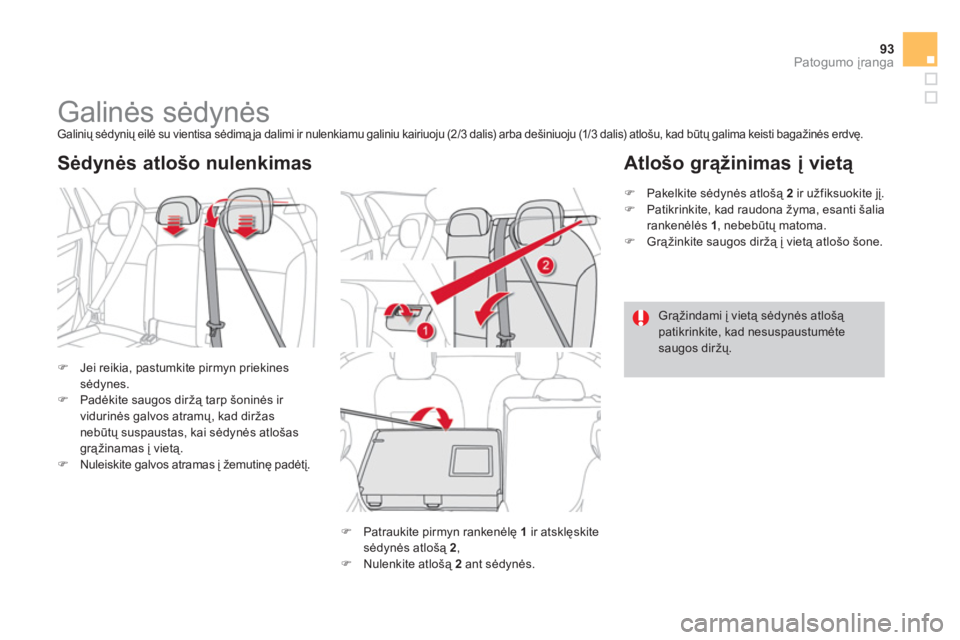 93
Patogumo įranga

Galinės sėdynės
Galinių sėdynių eilė su vientisa sėdimąja dalimi ir nulenkiamu galiniu kairiuoju (2/3 dalis) arba dešiniuoju (1/3 dalis) atlošu, kad būtų galima keisti bagažinės erdvę.

Sėdynės atlošo nulenkimas

Jei reikia, pastumkite pirmyn priekines sėdynes.
Padėkite saugos diržą tarp šoninės ir vidurinės galvos atramų, kad diržas nebūtų suspaustas, kai sėdynės atlošas grąžinamas į vietą.
Nuleiskite galvos atramas į žemutinę padėtį.

2

1

Patraukite pirmyn rankenėlę 1 ir atsklęskite sėdynės atlošą 2,
Nulenkite atlošą 2 ant sėdynės.

Atlošo grąžinimas į vietą

Pakelkite sėdynės atlošą 2 ir užfiksuokite jį.
Patikrinkite, kad raudona žyma, esanti šalia rankenėlės 1, nebebūtų matoma.
Grąžinkite saugos diržą į vietą atlošo šone.

Grąžindami į vietą sėdynės atlošą patikrinkite, kad nesuspaustumėte saugos diržų.

carmanualsonline.info