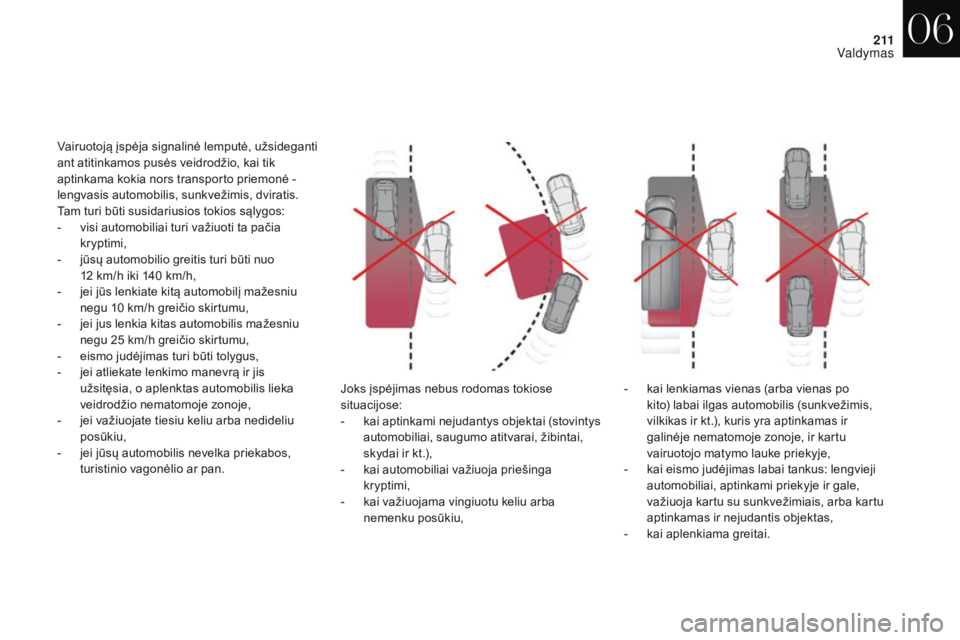 211
Valdymas
06

Vairuotoją įspėja signalinė lemputė, užsideganti ant atitinkamos pusės veidrodžio, kai tik aptinkama kokia nors transporto priemonė - lengvasis automobilis, sunkvežimis, dviratis.
Tam turi būti susidariusios tokios sąlygos:
- visi automobiliai turi važiuoti ta pačia kryptimi,
- jūsų automobilio greitis turi būti nuo 12 km/h iki 140 km/h,
- jei jūs lenkiate kitą automobilį mažesniu negu 10 km/h greičio skirtumu,
- jei jus lenkia kitas automobilis mažesniu negu 25 km/h greičio skirtumu,
- eismo judėjimas turi būti tolygus,
- jei atliekate lenkimo manevrą ir jis užsitęsia, o aplenktas automobilis lieka veidrodžio nematomoje zonoje,
- jei važiuojate tiesiu keliu arba nedideliu posūkiu,
- jei jūsų automobilis nevelka priekabos, turistinio vagonėlio ar pan.

Joks įspėjimas nebus rodomas tokiose situacijose:
- kai aptinkami nejudantys objektai (stovintys automobiliai, saugumo atitvarai, žibintai, skydai ir kt.),
- kai automobiliai važiuoja priešinga kryptimi,
- kai važiuojama vingiuotu keliu arba nemenku posūkiu,

- kai lenkiamas vienas (arba vienas po kito) labai ilgas automobilis (sunkvežimis, vilkikas ir kt.), kuris yra aptinkamas ir galinėje nematomoje zonoje, ir kartu vairuotojo matymo lauke priekyje,
- kai eismo judėjimas labai tankus: lengvieji automobiliai, aptinkami priekyje ir gale, važiuoja kartu su sunkvežimiais, arba kartu aptinkamas ir nejudantis objektas,
- kai aplenkiama greitai.

carmanualsonline.info