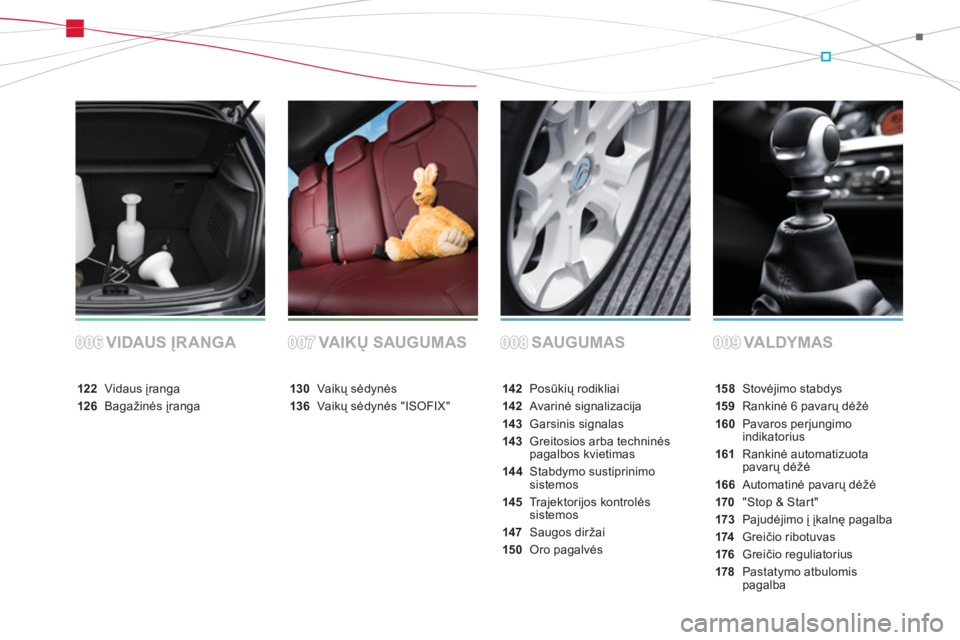 006 VIDAUS ĮRANGA

122 Vidaus įranga
126 Bagažinės įranga

007 VAIKŲ SAUGUMAS

130 Vaikų sėdynės
136 Vaikų sėdynės "ISOFIX"

008 SAUGUMAS

142 Posūkių rodikliai
142 Avarinė signalizacija
143 Garsinis signalas
143 Greitosios arba techninės pagalbos kvietimas
144 Stabdymo sustiprinimo sistemos
145 Trajektorijos kontrolės sistemos
147 Saugos diržai
150 Oro pagalvės

009 VALDYMAS

158 Stovėjimo stabdys
159 Rankinė 6 pavarų dėžė
160 Pavaros perjungimo indikatorius
161 Rankinė automatizuota pavarų dėžė
166 Automatinė pavarų dėžė
170 "Stop & Start"
173 Pajudėjimo į įkalnę pagalba
174 Greičio ribotuvas
176 Greičio reguliatorius
178 Pastatymo atbulomis pagalba

carmanualsonline.info