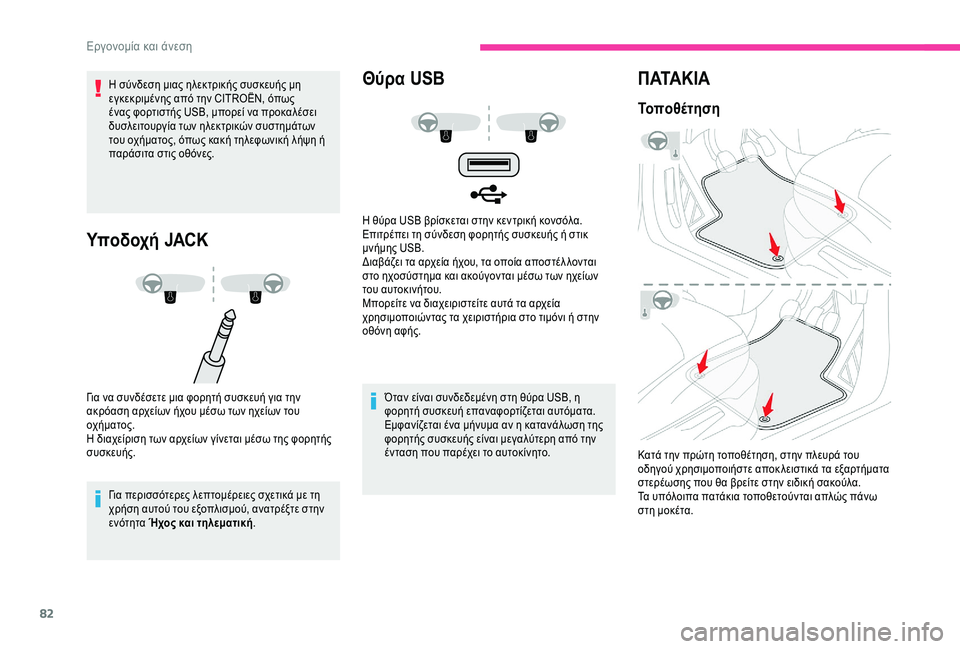 Εργονομία και άνεση

Η σύνδεση μιας ηλεκτρικής συσκευής μη εγκεκριμένης από την CITROËN, όπως ένας φορτιστής USB, μπορεί να προκαλέσει δυσλειτουργία των ηλεκτρικών συστημάτων του οχήματος, όπως κακή τηλεφωνική λήψη ή παράσιτα στις οθόνες.

Υποδοχή JACK

Για να συνδέσετε μια φορητή συσκευή για την ακρόαση αρχείων ήχου μέσω των ηχείων του οχήματος.
Η διαχείριση των αρχείων γίνεται μέσω της φορητής συσκευής.

Για περισσότερες λεπτομέρειες σχετικά με τη χρήση αυτού του εξοπλισμού, ανατρέξτε στην ενότητα Ήχος και τηλεματική.

Θύρα USB

Η θύρα USB βρίσκεται στην κεντρική κονσόλα.
Επιτρέπει τη σύνδεση φορητής συσκευής ή στικ μνήμης USB.
Διαβάζει τα αρχεία ήχου, τα οποία αποστέλλονται στο ηχοσύστημα και ακούγονται μέσω των ηχείων του αυτοκινήτου.
Μπορείτε να διαχειριστείτε αυτά τα αρχεία χρησιμοποιώντας τα χειριστήρια στο τιμόνι ή στην οθόνη αφής.

Όταν είναι συνδεδεμένη στη θύρα USB, η φορητή συσκευή επαναφορτίζεται αυτόματα.
Εμφανίζεται ένα μήνυμα αν η κατανάλωση της φορητής συσκευής είναι μεγαλύτερη από την ένταση που παρέχει το αυτοκίνητο.

ΠΑΤΑΚΙΑ

Τοποθέτηση

Κατά την πρώτη τοποθέτηση, στην πλευρά του οδηγού χρησιμοποιήστε αποκλειστικά τα εξαρτήματα στερέωσης που θα βρείτε στην ειδική σακούλα.
Τα υπόλοιπα πατάκια τοποθετούνται απλώς πάνω στη μοκέτα.

82

carmanualsonline.info