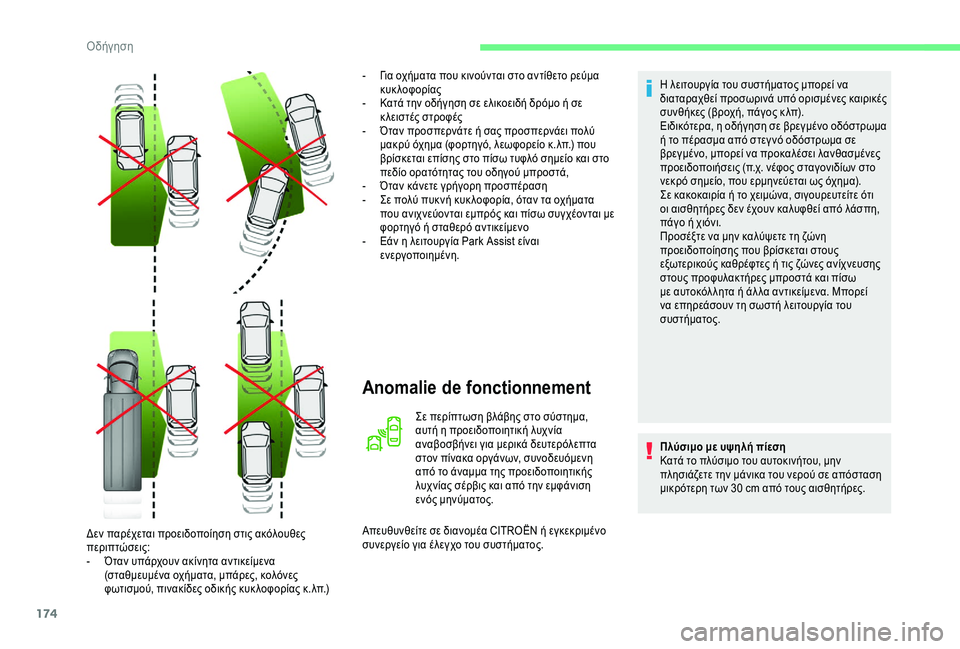 Οδήγηση

Δεν παρέχεται προειδοποίηση στις ακόλουθες περιπτώσεις:
- Όταν υπάρχουν ακίνητα αντικείμενα (σταθμευμένα οχήματα, μπάρες, κολόνες φωτισμού, πινακίδες οδικής κυκλοφορίας κ.λπ.)

- Για οχήματα που κινούνται στο αντίθετο ρεύμα κυκλοφορίας
- Κατά την οδήγηση σε ελικοειδή δρόμο ή σε κλειστές στροφές
- Όταν προσπερνάτε ή σας προσπερνάει πολύ μακρύ όχημα (φορτηγό, λεωφορείο κ.λπ.) που βρίσκεται επίσης στο πίσω τυφλό σημείο και στο πεδίο ορατότητας του οδηγού μπροστά,
- Όταν κάνετε γρήγορη προσπέραση
- Σε πολύ πυκνή κυκλοφορία, όταν τα οχήματα που ανιχνεύονται εμπρός και πίσω συγχέονται με φορτηγό ή σταθερό αντικείμενο
- Εάν η λειτουργία Park Assist είναι ενεργοποιημένη.

Anomalie de fonctionnement

Σε περίπτωση βλάβης στο σύστημα, αυτή η προειδοποιητική λυχνία αναβοσβήνει για μερικά δευτερόλεπτα στον πίνακα οργάνων, συνοδευόμενη από το άναμμα της προειδοποιητικής λυχνίας σέρβις και από την εμφάνιση ενός μηνύματος.

Απευθυνθείτε σε διανομέα CITROËN ή εγκεκριμένο συνεργείο για έλεγχο του συστήματος.

Η λειτουργία του συστήματος μπορεί να διαταραχθεί προσωρινά υπό ορισμένες καιρικές συνθήκες (βροχή, πάγος κλπ).
Ειδικότερα, η οδήγηση σε βρεγμένο οδόστρωμα ή το πέρασμα από στεγνό οδόστρωμα σε βρεγμένο, μπορεί να προκαλέσει λανθασμένες προειδοποιήσεις (π.χ. νέφος σταγονιδίων στο νεκρό σημείο, που ερμηνεύεται ως όχημα).
Σε κακοκαιρία ή το χειμώνα, σιγουρευτείτε ότι οι αισθητήρες δεν έχουν καλυφθεί από λάσπη, πάγο ή χιόνι.
Προσέξτε να μην καλύψετε τη ζώνη προειδοποίησης που βρίσκεται στους εξωτερικούς καθρέφτες ή τις ζώνες ανίχνευσης στους προφυλακτήρες μπροστά και πίσω με αυτοκόλλητα ή άλλα αντικείμενα. Μπορεί να επηρεάσουν τη σωστή λειτουργία του συστήματος.

Πλύσιμο με υψηλή πίεση
Κατά το πλύσιμο του αυτοκινήτου, μην πλησιάζετε την μάνικα του νερού σε απόσταση μικρότερη των 30 cm από τους αισθητήρες.

174

carmanualsonline.info