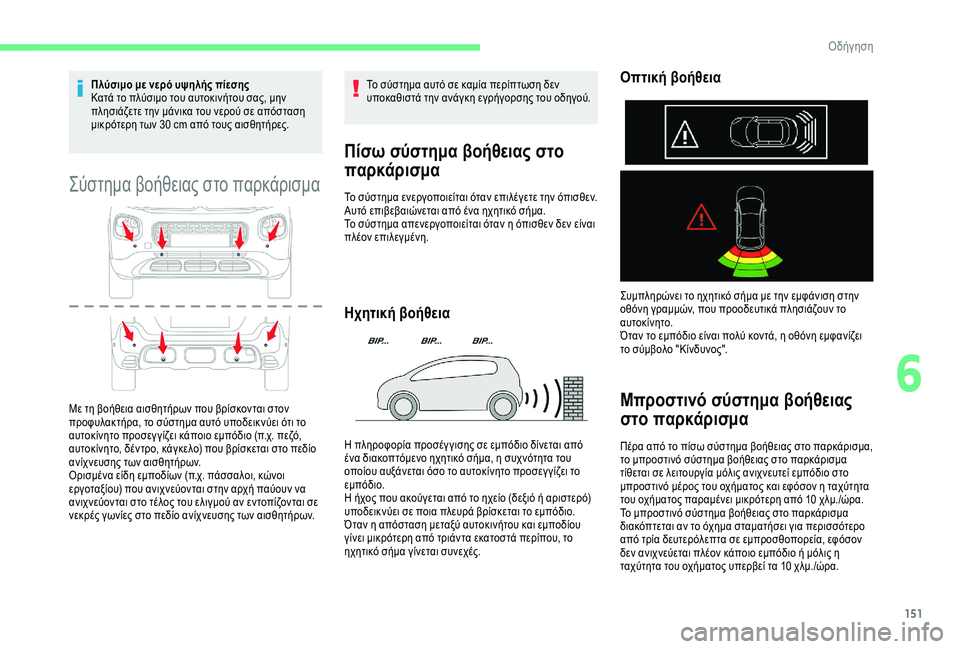 Οδήγηση

Πλύσιμο με νερό υψηλής πίεσης
Κατά το πλύσιμο του αυτοκινήτου σας, μην πλησιάζετε την μάνικα του νερού σε απόσταση μικρότερη των 30 cm από τους αισθητήρες.

Σύστημα βοήθειας στο παρκάρισμα

Με τη βοήθεια αισθητήρων που βρίσκονται στον προφυλακτήρα, το σύστημα αυτό υποδεικνύει ότι το αυτοκίνητο προσεγγίζει κάποιο εμπόδιο (π.χ. πεζό, αυτοκίνητο, δέντρο, κάγκελο) που βρίσκεται στο πεδίο ανίχνευσης των αισθητήρων.
Ορισμένα είδη εμποδίων (π.χ. πάσσαλοι, κώνοι εργοταξίου) που ανιχνεύονται στην αρχή παύουν να ανιχνεύονται στο τέλος του ελιγμού αν εντοπίζονται σε νεκρές γωνίες στο πεδίο ανίχνευσης των αισθητήρων.

Το σύστημα αυτό σε καμία περίπτωση δεν υποκαθιστά την ανάγκη εγρήγορσης του οδηγού.

Πίσω σύστημα βοήθειας στο παρκάρισμα

Το σύστημα ενεργοποιείται όταν επιλέγετε την όπισθεν.
Αυτό επιβεβαιώνεται από ένα ηχητικό σήμα.
Το σύστημα απενεργοποιείται όταν η όπισθεν δεν είναι πλέον επιλεγμένη.

Ηχητική βοήθεια

BIP... BIP... BIP...

Η πληροφορία προσέγγισης σε εμπόδιο δίνεται από ένα διακοπτόμενο ηχητικό σήμα, η συχνότητα του οποίου αυξάνεται όσο το αυτοκίνητο προσεγγίζει το εμπόδιο.
Η ήχος που ακούγεται από το ηχείο (δεξιό ή αριστερό) υποδεικνύει σε ποια πλευρά βρίσκεται το εμπόδιο.
Όταν η απόσταση μεταξύ αυτοκινήτου και εμποδίου γίνει μικρότερη από τριάντα εκατοστά περίπου, το ηχητικό σήμα γίνεται συνεχές.

Οπτική βοήθεια

Συμπληρώνει το ηχητικό σήμα με την εμφάνιση στην οθόνη γραμμών, που προοδευτικά πλησιάζουν το αυτοκίνητο.
Όταν το εμπόδιο είναι πολύ κοντά, η οθόνη εμφανίζει το σύμβολο "Κίνδυνος".

Μπροστινό σύστημα βοήθειας στο παρκάρισμα

Πέρα από το πίσω σύστημα βοήθειας στο παρκάρισμα, το μπροστινό σύστημα βοήθειας στο παρκάρισμα τίθεται σε λειτουργία μόλις ανιχνευτεί εμπόδιο στο μπροστινό μέρος του οχήματος και εφόσον η ταχύτητα του οχήματος παραμένει μικρότερη από 10 χλμ./ώρα.
Το μπροστινό σύστημα βοήθειας στο παρκάρισμα διακόπτεται αν το όχημα σταματήσει για περισσότερο από τρία δευτερόλεπτα σε εμπροσθοπορεία, εφόσον δεν ανιχνεύεται πλέον κάποιο εμπόδιο ή μόλις η ταχύτητα του οχήματος υπερβεί τα 10 χλμ./ώρα.

6

151

carmanualsonline.info