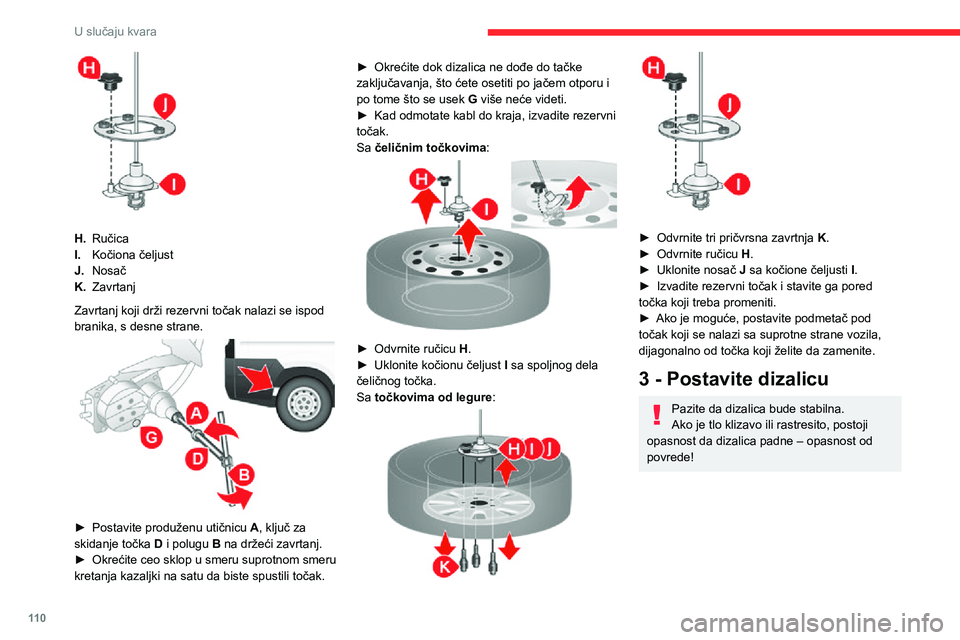 U slučaju kvara

H
J
I

H. Ručica
I. Kočiona čeljust
J. Nosač
K. Zavrtanj

Zavrtanj koji drži rezervni točak nalazi se ispod branika, s desne strane.

A
G
D
B

► Postavite produženu utičnicu A, ključ za skidanje točka D i polugu B na držeći zavrtanj.
► Okrećite ceo sklop u smeru suprotnom smeru kretanja kazaljki na satu da biste spustili točak.

► Okrećite dok dizalica ne dođe do tačke zaključavanja, što ćete osetiti po jačem otporu i po tome što se usek G više neće videti.
► Kad odmotate kabl do kraja, izvadite rezervni točak.
Sa čeličnim točkovima:

H
I

► Odvrnite ručicu H.
► Uklonite kočionu čeljust I sa spoljnog dela čeličnog točka.
Sa točkovima od legure:

H
I
J
K

H
J
I

► Odvrnite tri pričvrsna zavrtnja K.
► Odvrnite ručicu H.
► Uklonite nosač J sa kočione čeljusti I.
► Izvadite rezervni točak i stavite ga pored točka koji treba promeniti.
► Ako je moguće, postavite podmetač pod točak koji se nalazi sa suprotne strane vozila, dijagonalno od točka koji želite da zamenite.

3 - Postavite dizalicu

Pazite da dizalica bude stabilna.
Ako je tlo klizavo ili rastresito, postoji opasnost da dizalica padne – opasnost od povrede!

110

carmanualsonline.info