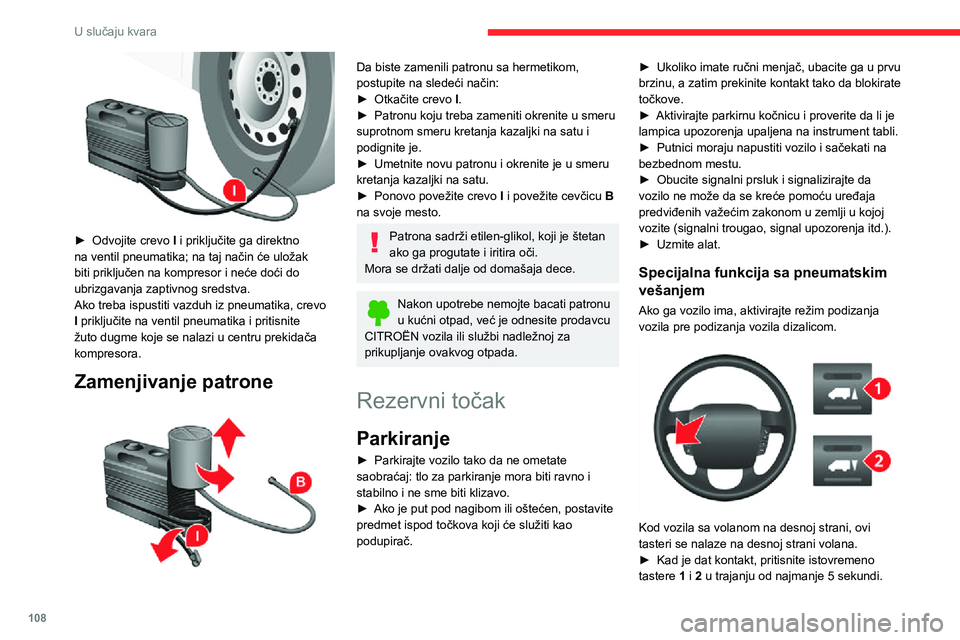 U slučaju kvara

I

► Odvojite crevo **I** i priključite ga direktno na ventil pneumatika; na taj način će uložak biti priključen na kompresor i neće doći do ubrizgavanja zaptivnog sredstva.
Ako treba ispustiti vazduh iz pneumatika, crevo **I** priključite na ventil pneumatika i pritisnite žuto dugme koje se nalazi u centru prekidača kompresora.

Zamenjivanje patrone

B

I

Da biste zamenili patronu sa hermetikom, postupite na sledeći način:
► Otkačite crevo **I**.
► Patronu koju treba zameniti okrenite u smeru suprotnom smeru kretanja kazaljki na satu i podignite je.
► Umetnite novu patronu i okrenite je u smeru kretanja kazaljki na satu.
► Ponovo povežite crevo **I** i povežite cevčicu **B** na svoje mesto.

Patrona sadrži etilen-glikol, koji je štetan ako ga progutate i iritira oči.
Mora se držati dalje od domašaja dece.

Nakon upotrebe nemojte bacati patronu u kućni otpad, već je odnesite prodavcu CITROËN vozila ili službi nadležnoj za prikupljanje ovakvog otpada.

Rezervni točak

Parkiranje

► Parkirajte vozilo tako da ne ometate saobraćaj: tlo za parkiranje mora biti ravno i stabilno i ne sme biti klizavo.
► Ako je put pod nagibom ili oštećen, postavite predmet ispod točkova koji će služiti kao podupirač.

► Ukoliko imate ručni menjač, ubacite ga u prvu brzinu, a zatim prekinite kontakt tako da blokirate točkove.
► Aktivirajte parkirnu kočnicu i proverite da li je lampica upozorenja upaljena na instrument tabli.
► Putnici moraju napustiti vozilo i sačekati na bezbednom mestu.
► Obucite signalni prsluk i signalizirajte da vozilo ne može da se kreće pomoću uređaja predviđenih važećim zakonom u zemlji u kojoj vozite (signalni trougao, signal upozorenja itd.).
► Uzmite alat.

Specijalna funkcija sa pneumatskim vešanjem

Ako ga vozilo ima, aktivirajte režim podizanja vozila pre podizanja vozila dizalicom.

1

2

Kod vozila sa volanom na desnoj strani, ovi tasteri se nalaze na desnoj strani volana.
► Kad je dat kontakt, pritisnite istovremeno tastere **1** i **2** u trajanju od najmanje 5 sekundi.

108

carmanualsonline.info