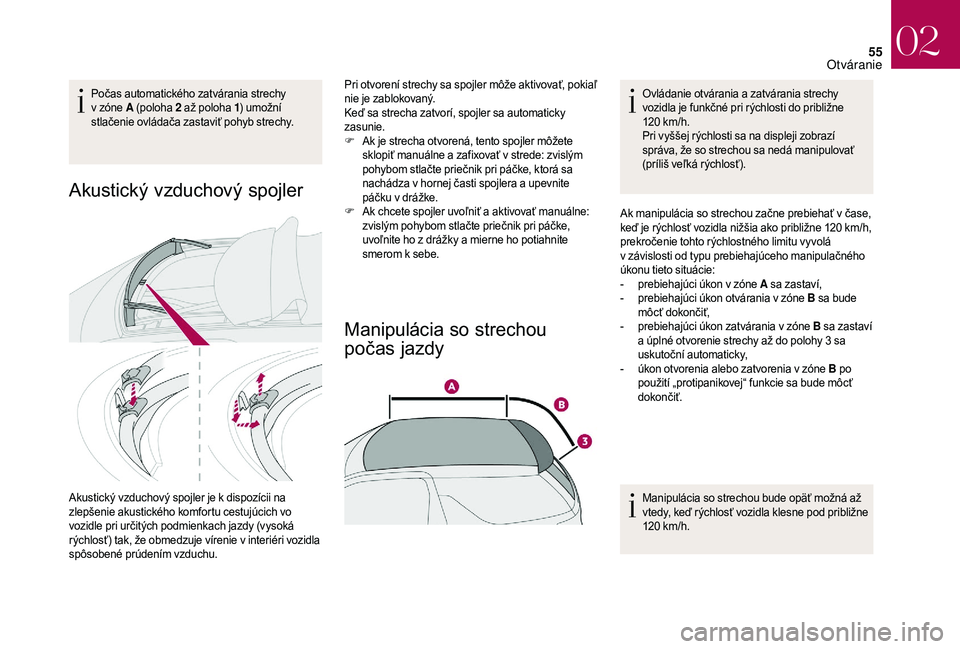 55
Otváranie
02

Počas automatického zatvárania strechy v zóne A (poloha 2 až poloha 1) umožní stlačenie ovládača zastaviť pohyb strechy.

Akustický vzduchový spojler

Akustický vzduchový spojler je k dispozícii na zlepšenie akustického komfortu cestujúcich vo vozidle pri určitých podmienkach jazdy (vysoká rýchlosť) tak, že obmedzuje vírenie v interiéri vozidla spôsobené prúdením vzduchu.

Pri otvorení strechy sa spojler môže aktivovať, pokiaľ nie je zablokovaný.
Keď sa strecha zatvorí, spojler sa automaticky zasunie.
 Ak je strecha otvorená, tento spojler môžete sklopiť manuálne a zafixovať v strede: zvislým pohybom stlačte priečnik pri páčke, ktorá sa nachádza v hornej časti spojlera a upevnite páčku v drážke.
 Ak chcete spojler uvoľniť a aktivovať manuálne: zvislým pohybom stlačte priečnik pri páčke, uvoľnite ho z drážky a mierne ho potiahnite smerom k sebe.

Manipulácia so strechou počas jazdy

A
B
3

Ovládanie otvárania a zatvárania strechy vozidla je funkčné pri rýchlosti do približne 120 km/h.
Pri vyššej rýchlosti sa na displeji zobrazí správa, že so strechou sa nedá manipulovať (príliš veľká rýchlosť).

Ak manipulácia so strechou začne prebiehať v čase, keď je rýchlosť vozidla nižšia ako približne 120 km/h, prekročenie tohto rýchlostného limitu vyvolá v závislosti od typu prebiehajúceho manipulačného úkonu tieto situácie:
- prebiehajúci úkon v zóne A sa zastaví,
- prebiehajúci úkon otvárania v zóne B sa bude môcť dokončiť,
- prebiehajúci úkon zatvárania v zóne B sa zastaví a úplné otvorenie strechy až do polohy 3 sa uskutoční automaticky,
- úkon otvorenia alebo zatvorenia v zóne B po použití „protipanikovej“ funkcie sa bude môcť dokončiť.

Manipulácia so strechou bude opäť možná až vtedy, keď rýchlosť vozidla klesne pod približne 120 km/h.

carmanualsonline.info