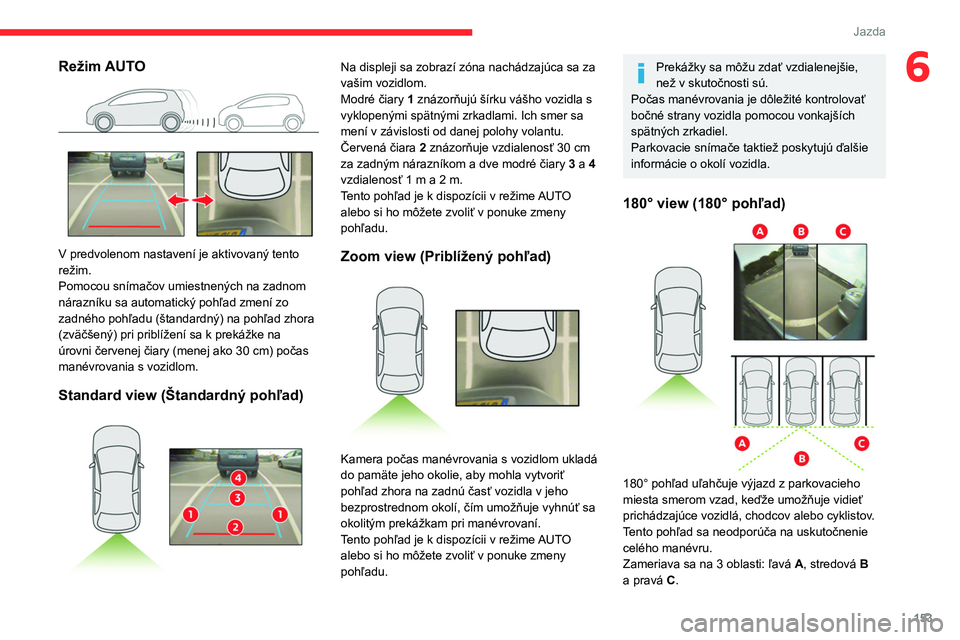 Jazda

6

Režim AUTO

V predvolenom nastavení je aktivovaný tento režim.
Pomocou snímačov umiestnených na zadnom nárazníku sa automatický pohľad zmení zo zadného pohľadu (štandardný) na pohľad zhora (zväčšený) pri priblížení sa k prekážke na úrovni červenej čiary (menej ako 30 cm) počas manévrovania s vozidlom.

Standard view (Štandardný pohľad)

4
3
1
2
1

Na displeji sa zobrazí zóna nachádzajúca sa za vašim vozidlom.
Modré čiary 1 znázorňujú šírku vášho vozidla s vyklopenými spätnými zrkadlami. Ich smer sa mení v závislosti od danej polohy volantu.
Červená čiara 2 znázorňuje vzdialenosť 30 cm za zadným nárazníkom a dve modré čiary 3 a 4 vzdialenosť 1 m a 2 m.
Tento pohľad je k dispozícii v režime AUTO alebo si ho môžete zvoliť v ponuke zmeny pohľadu.

Zoom view (Priblížený pohľad)

Kamera počas manévrovania s vozidlom ukladá do pamäte jeho okolie, aby mohla vytvoriť pohľad zhora na zadnú časť vozidla v jeho bezprostrednom okolí, čím umožňuje vyhnúť sa okolitým prekážkam pri manévrovaní.
Tento pohľad je k dispozícii v režime AUTO alebo si ho môžete zvoliť v ponuke zmeny pohľadu.

Prekážky sa môžu zdať vzdialenejšie, než v skutočnosti sú.
Počas manévrovania je dôležité kontrolovať bočné strany vozidla pomocou vonkajších spätných zrkadiel.
Parkovacie snímače taktiež poskytujú ďalšie informácie o okolí vozidla.

180° view (180° pohľad)

A B C

A B C

180° pohľad uľahčuje výjazd z parkovacieho miesta smerom vzad, keďže umožňuje vidieť prichádzajúce vozidlá, chodcov alebo cyklistov.
Tento pohľad sa neodporúča na uskutočnenie celého manévru.
Zameriava sa na 3 oblasti: ľavá A, stredová B a pravá C.

153

carmanualsonline.info